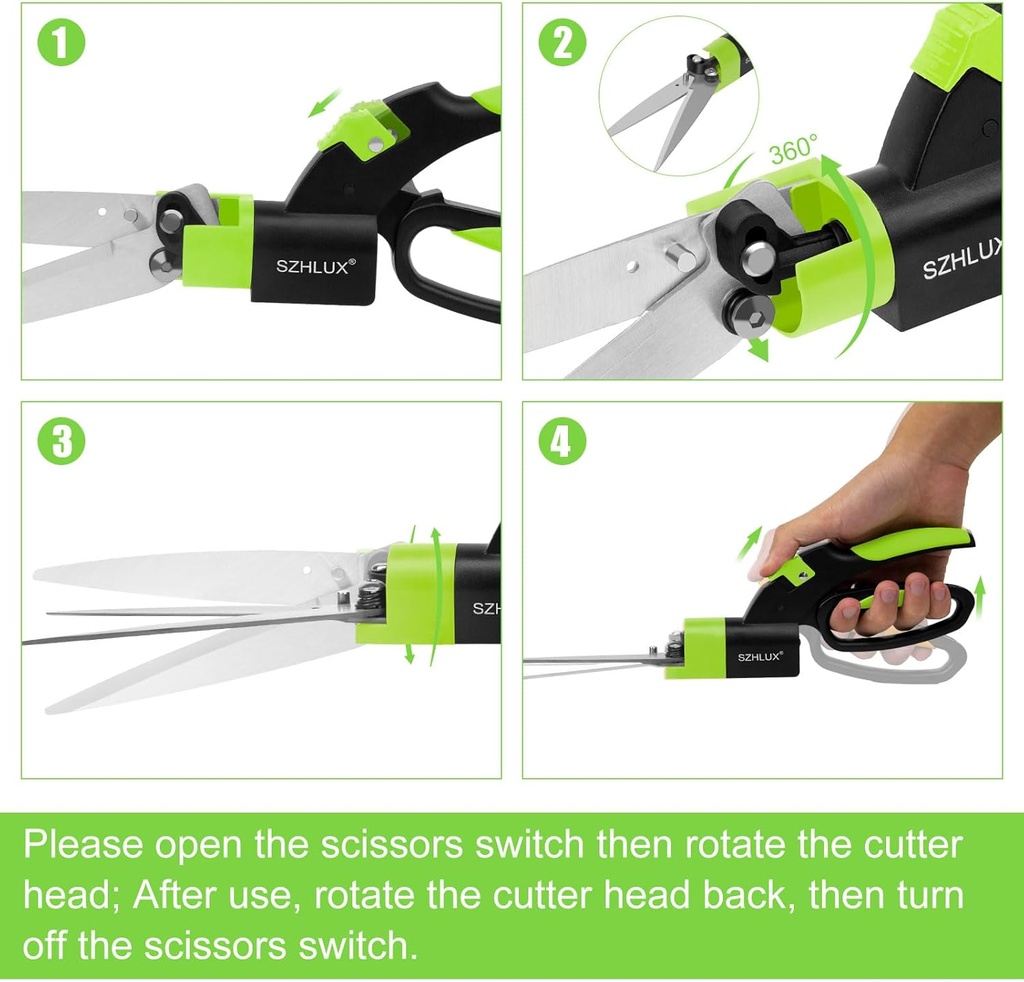 1

SZHLUX®

2

360°

SZHLUX

3

SZH

4

SZHLUX®

Please open the scissors switch then rotate the cutter head; After use, rotate the cutter head back, then turn off the scissors switch.