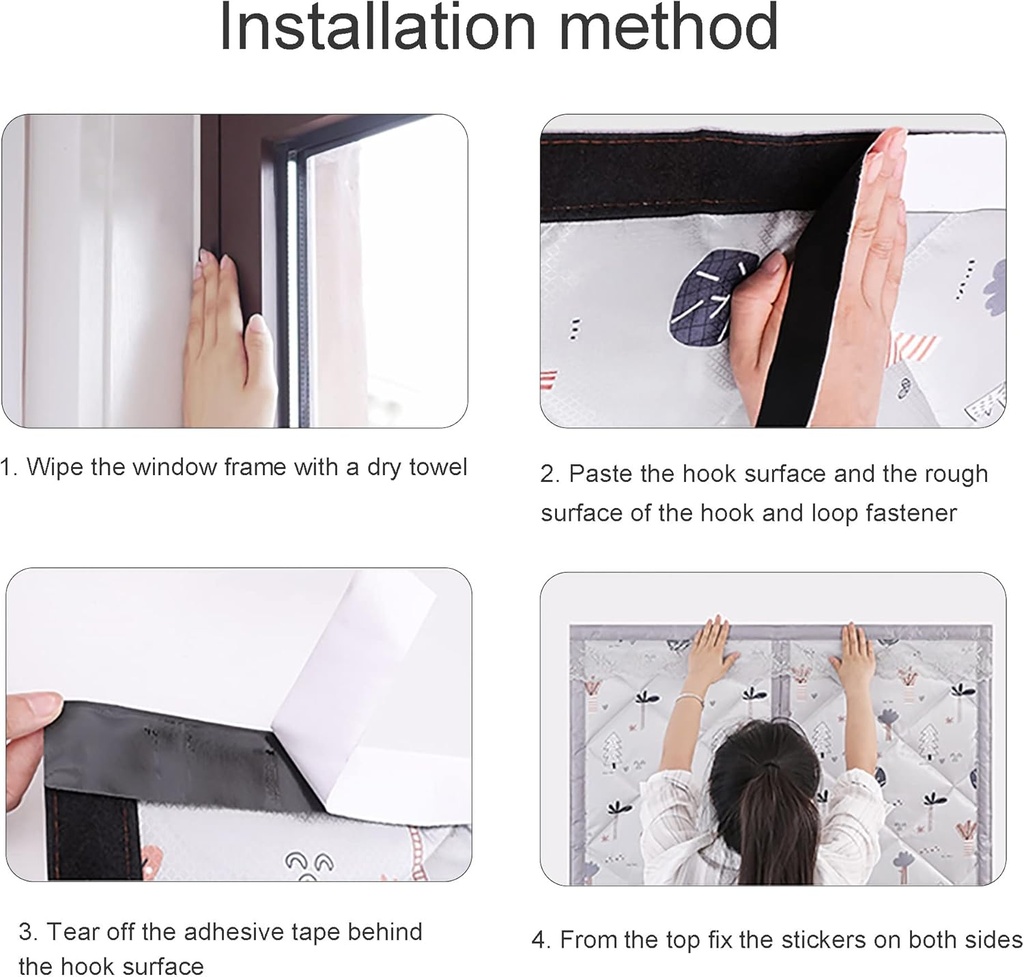 Installation method

1. Wipe the window frame with a dry towel

2. Paste the hook surface and the rough surface of the hook and loop fastener

3. Tear off the adhesive tape behind the hook surface

4. From the top fix the stickers on both sides