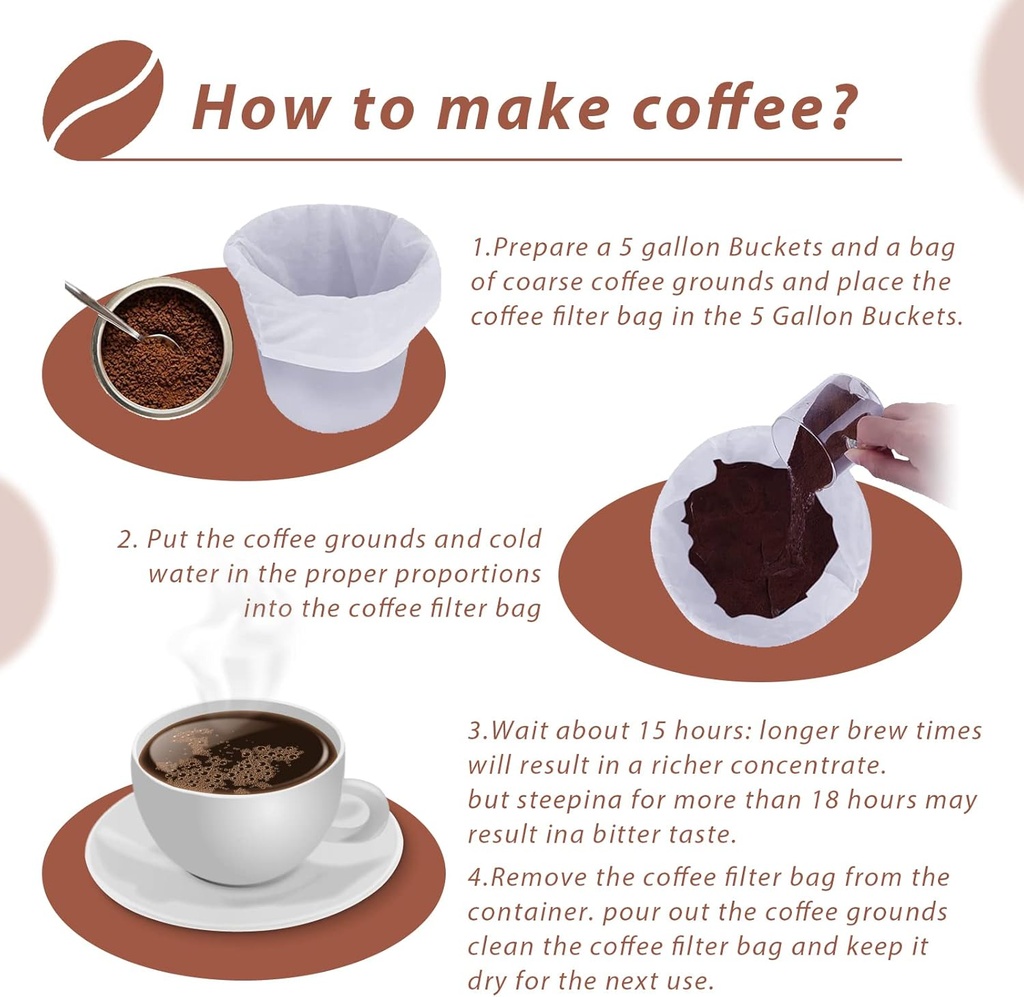 How to make coffee?

1.Prepare a 5 gallon Buckets and a bag of coarse coffee grounds and place the coffee filter bag in the 5 Gallon Buckets.

2. Put the coffee grounds and cold water in the proper proportions into the coffee filter bag

3.Wait about 15 hours: longer brew times will result in a richer concentrate. but steepina for more than 18 hours may result ina bitter taste.

4.Remove the coffee filter bag from the container. pour out the coffee grounds clean the coffee filter bag and keep it dry for the next use.