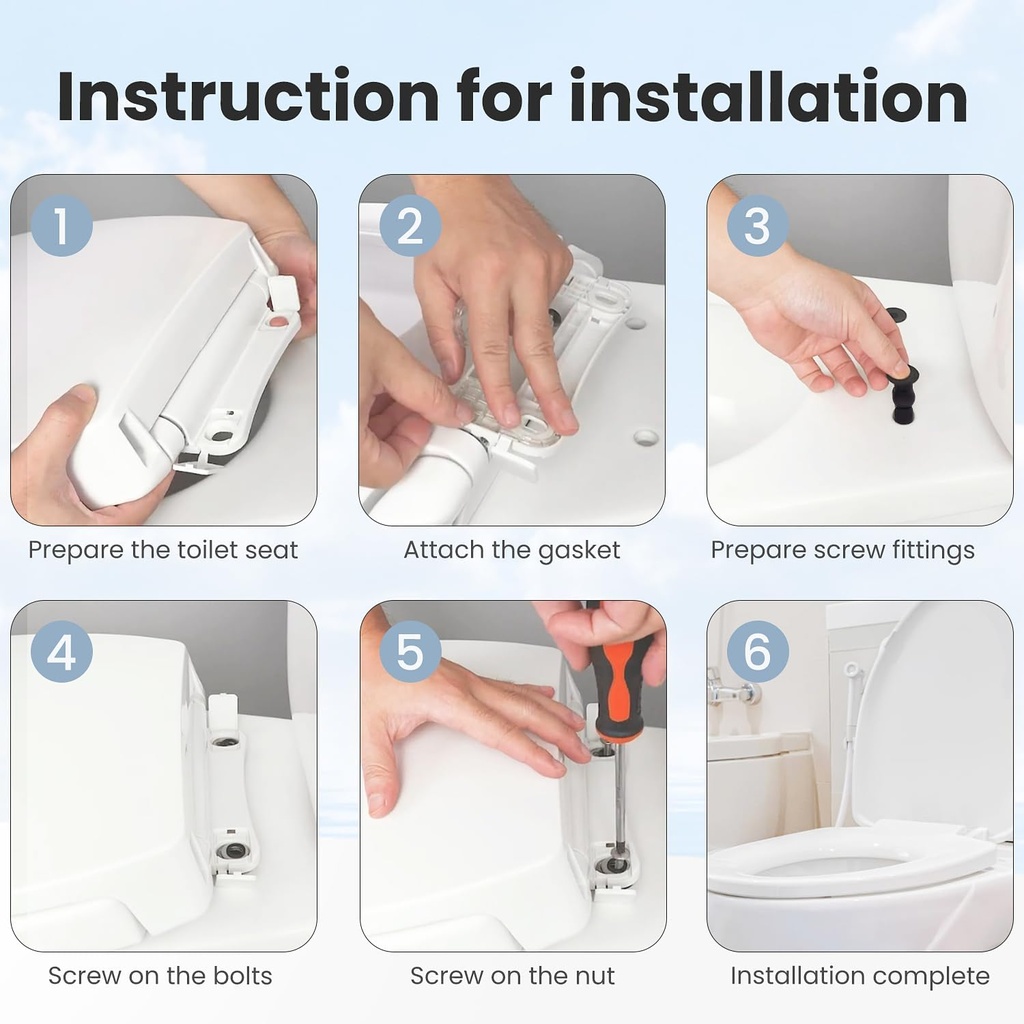 Instruction for installation

1
Prepare the toilet seat

2
Attach the gasket

3
Prepare screw fittings

4
Screw on the bolts

5
Screw on the nut

6
Installation complete