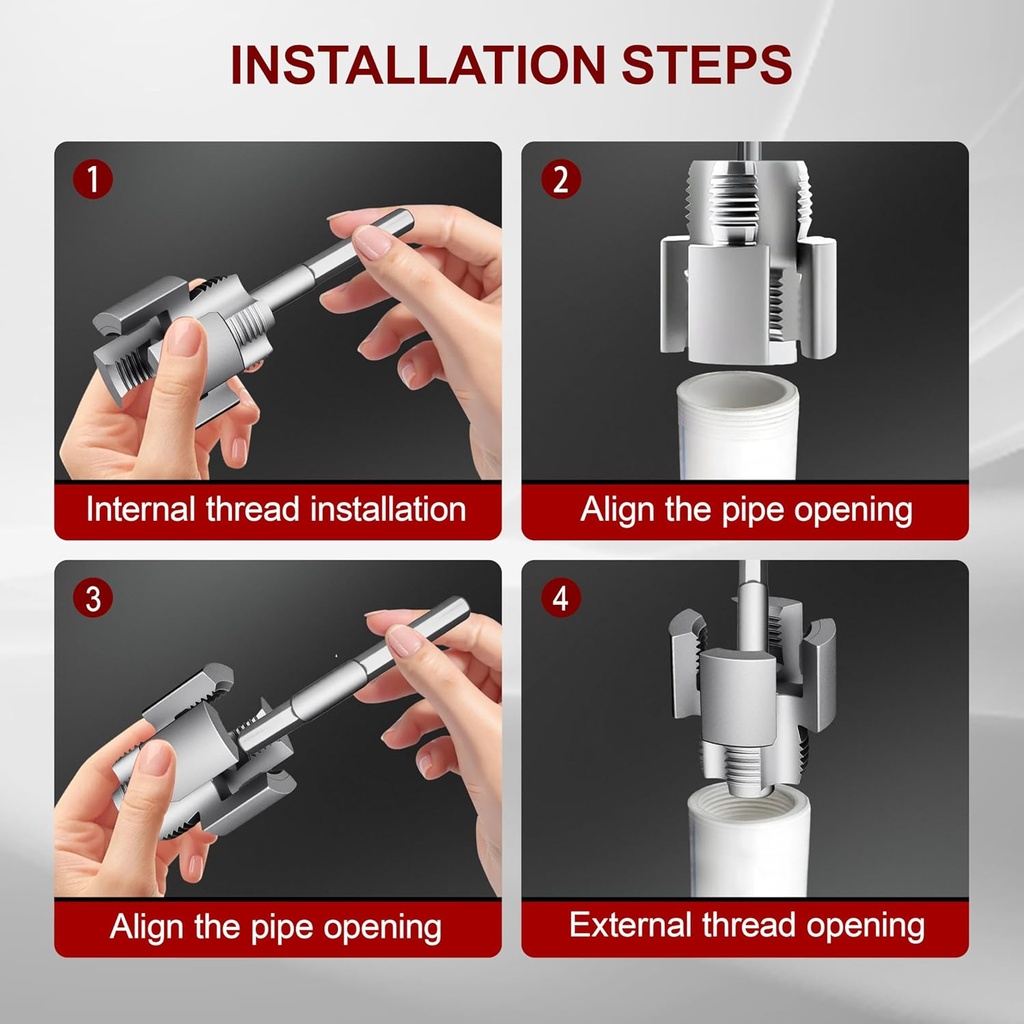 INSTALLATION STEPS

1

Internal thread installation

2

Align the pipe opening

3

Align the pipe opening

4

External thread opening