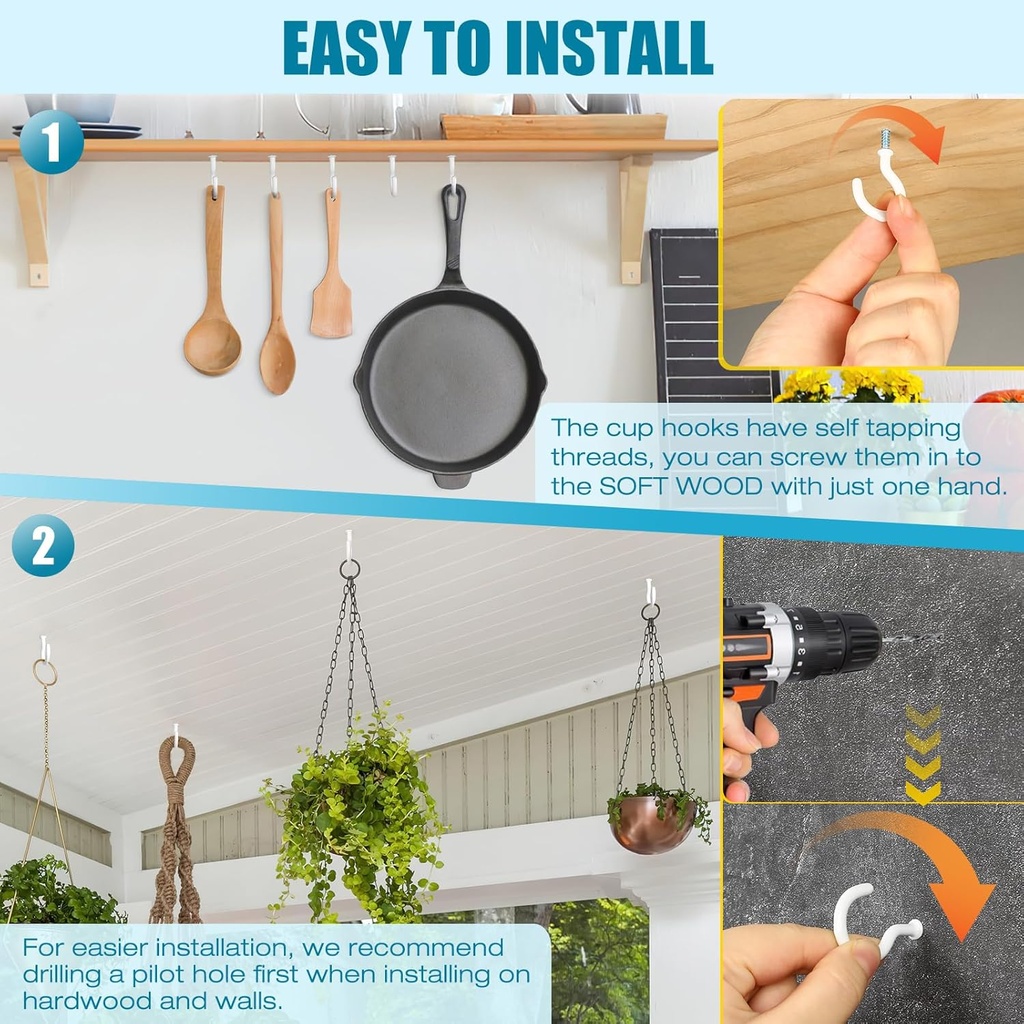 EASY TO INSTALL

1

The cup hooks have self tapping threads, you can screw them in to the SOFT WOOD with just one hand.

2

For easier installation, we recommend drilling a pilot hole first when installing on hardwood and walls.