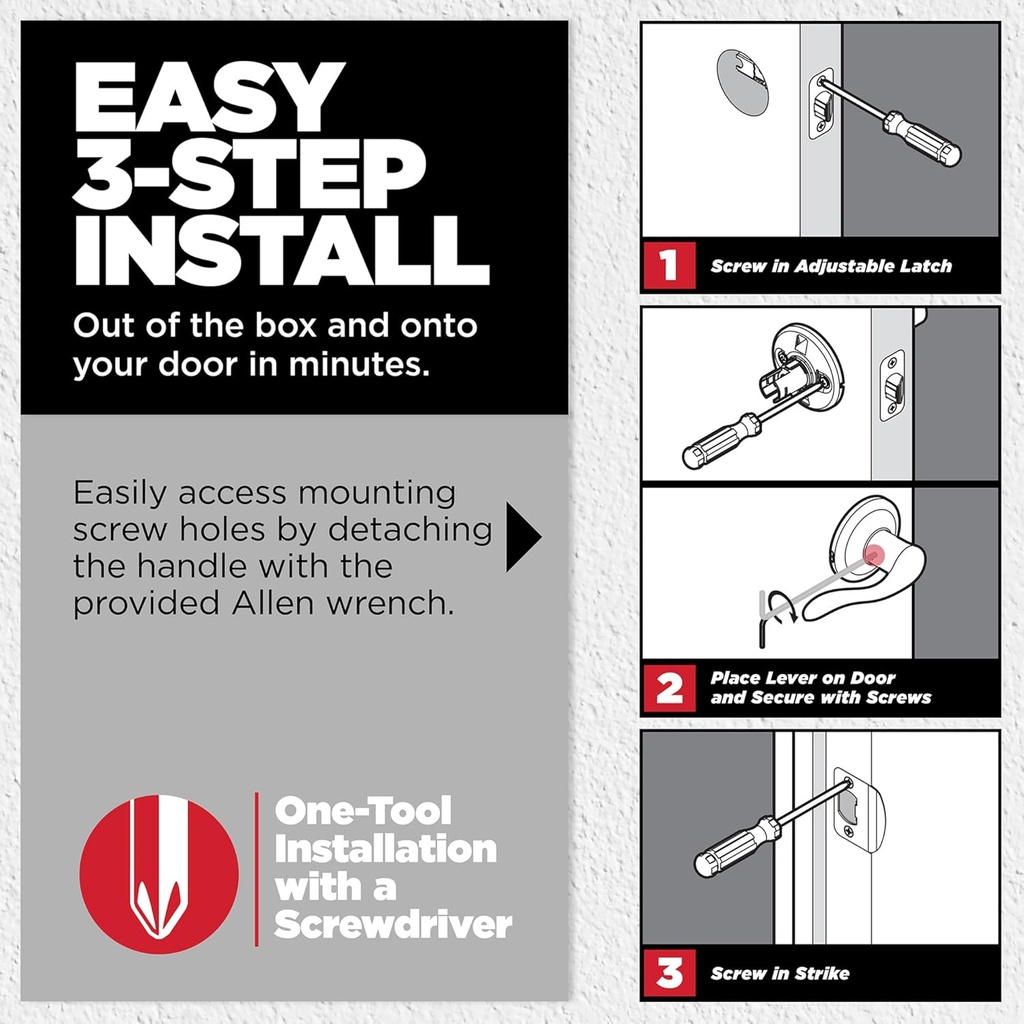 EASY 3-STEP INSTALL

Out of the box and onto your door in minutes.

Easily access mounting screw holes by detaching the handle with the provided Allen wrench.

One-Tool Installation with a Screwdriver

1 Screw in Adjustable Latch

2 Place Lever on Door and Secure with Screws

3 Screw in Strike