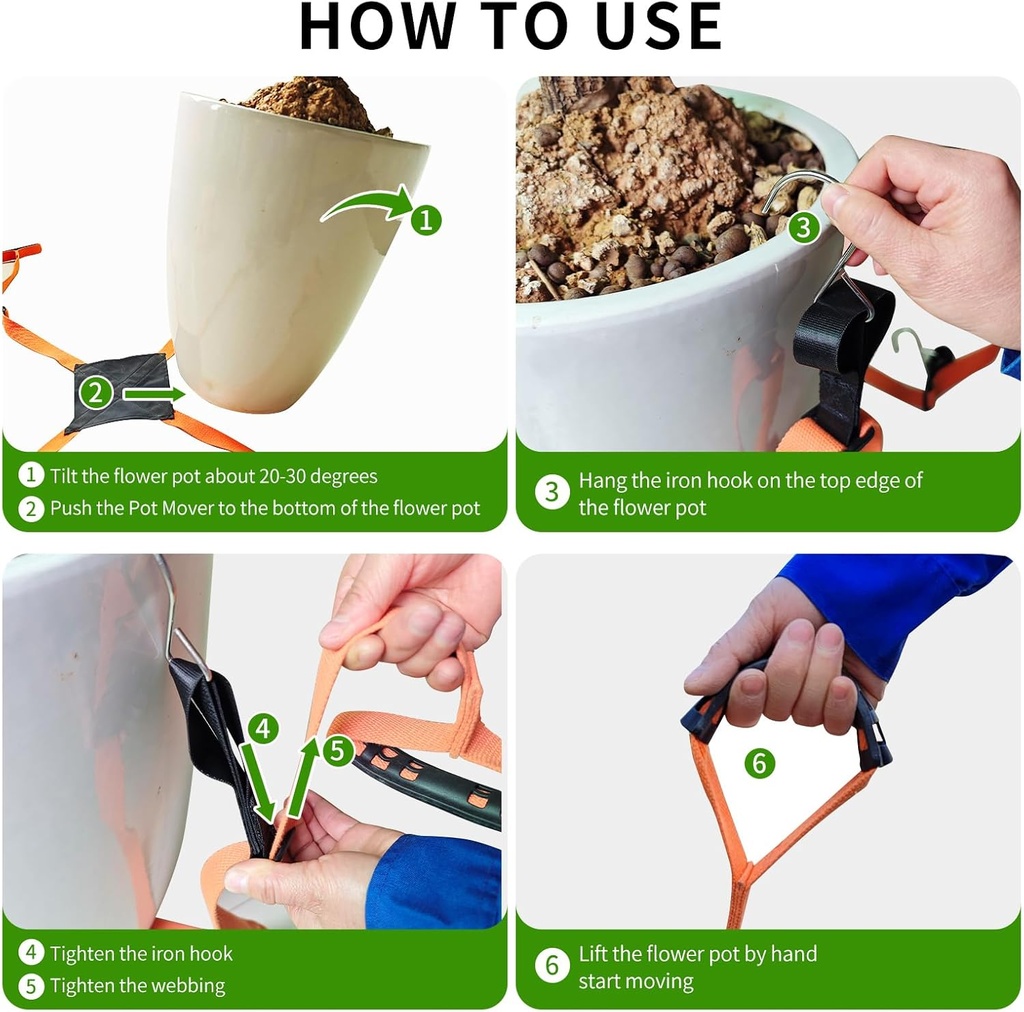 HOW TO USE

1

2

1 Tilt the flower pot about 20-30 degrees
2 Push the Pot Mover to the bottom of the flower pot

3

3 Hang the iron hook on the top edge of the flower pot

4

5

4 Tighten the iron hook
5 Tighten the webbing

6

6 Lift the flower pot by hand start moving