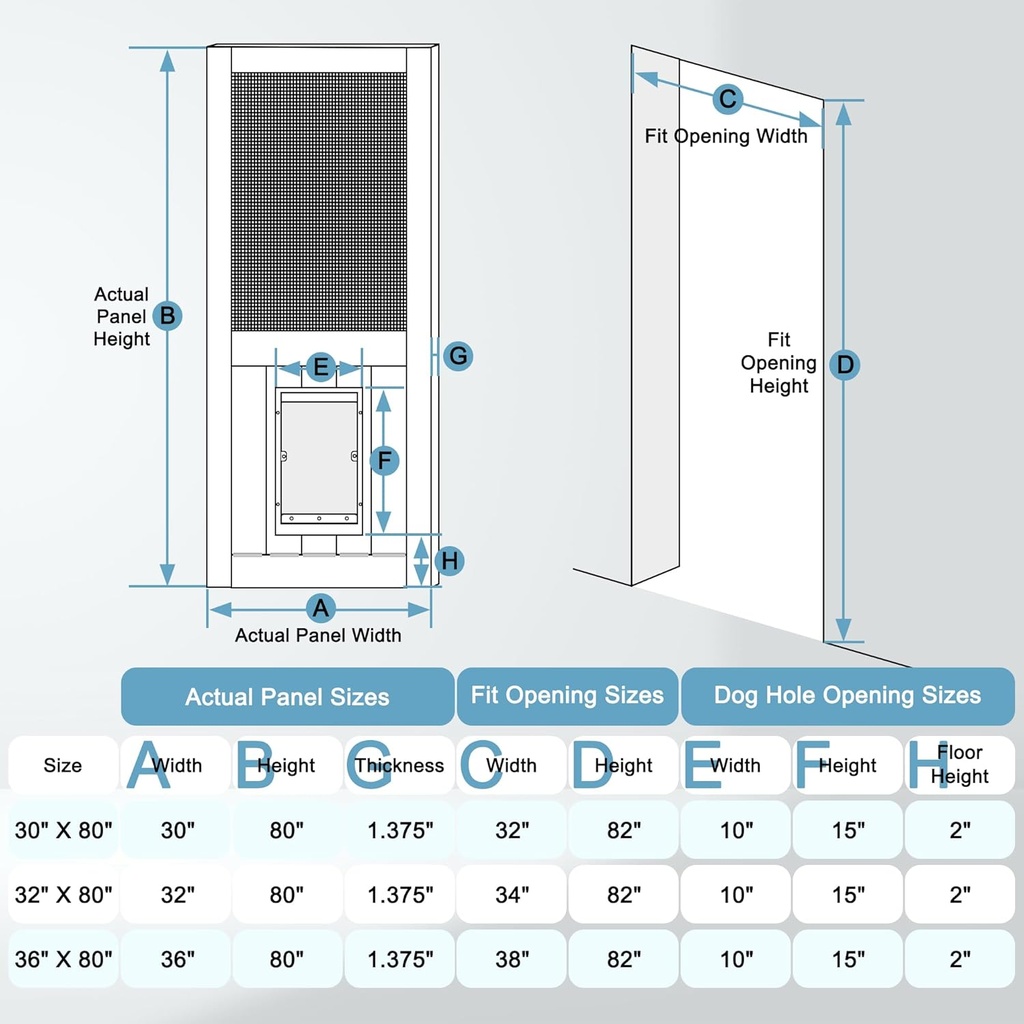 Actual Panel Height B

E

G

F

H

A
Actual Panel Width

C
Fit Opening Width

Fit Opening Height D

| | Actual Panel Sizes | | | Fit Opening Sizes | | Dog Hole Opening Sizes | | |
|---|---|---|---|---|---|---|---|---|
| Size | A Width | B Height | G Thickness | C Width | D Height | E Width | F Height | H Floor Height |
| 30" X 80" | 30" | 80" | 1.375" | 32" | 82" | 10" | 15" | 2" |
| 32" X 80" | 32" | 80" | 1.375" | 34" | 82" | 10" | 15" | 2" |
| 36" X 80" | 36" | 80" | 1.375" | 38" | 82" | 10" | 15" | 2" |