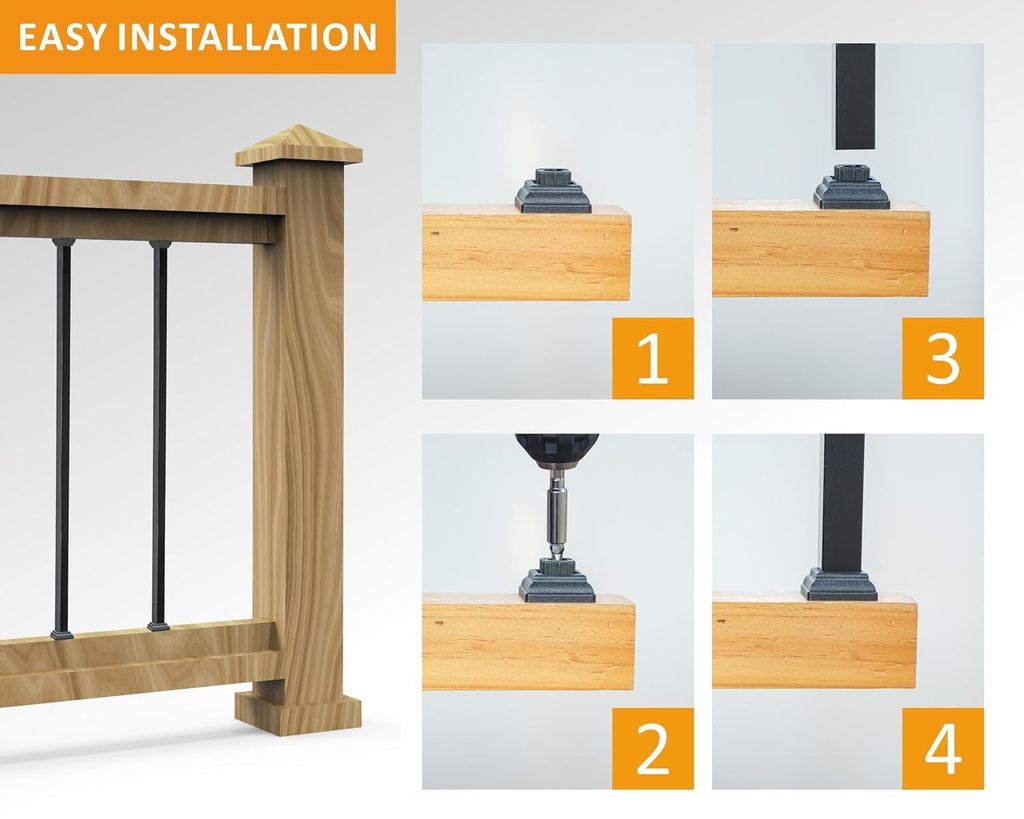 EASY INSTALLATION

1

3

2

4