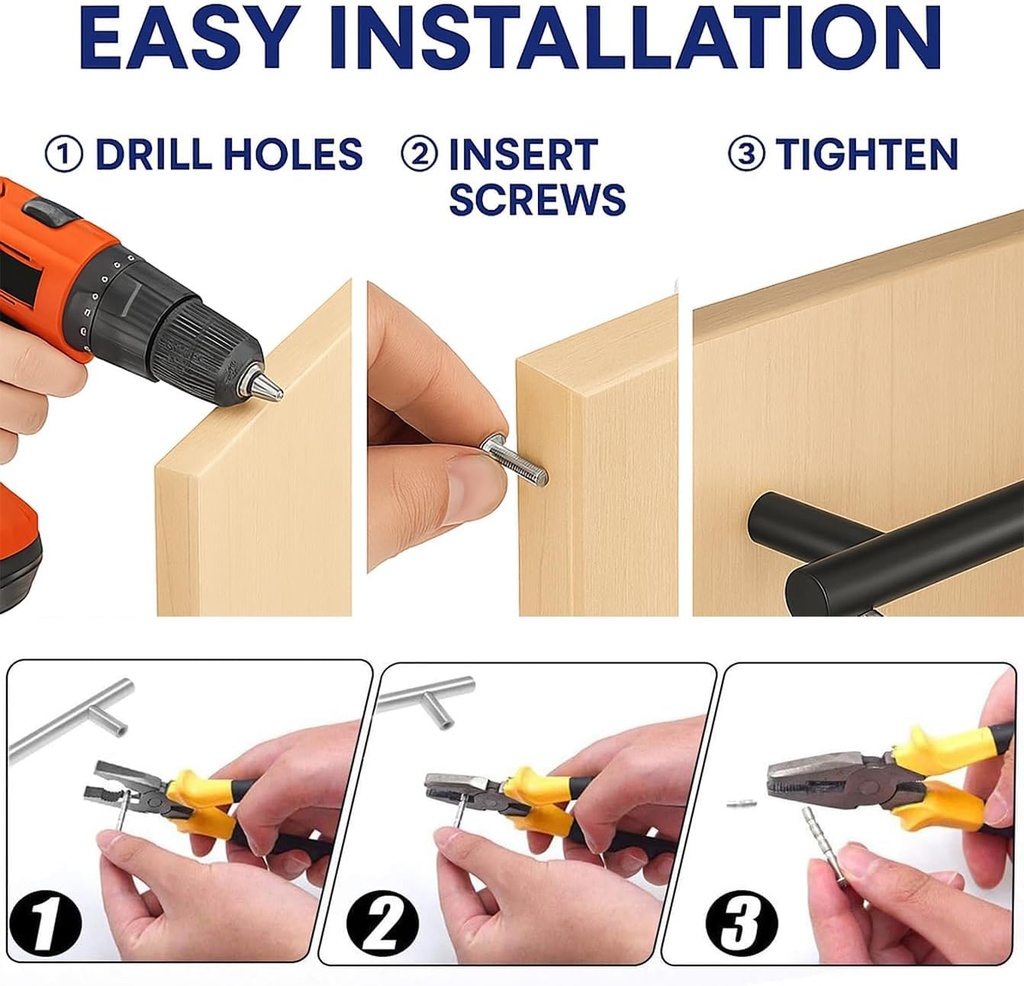 EASY INSTALLATION

① DRILL HOLES

② INSERT SCREWS

③ TIGHTEN

1

2

3