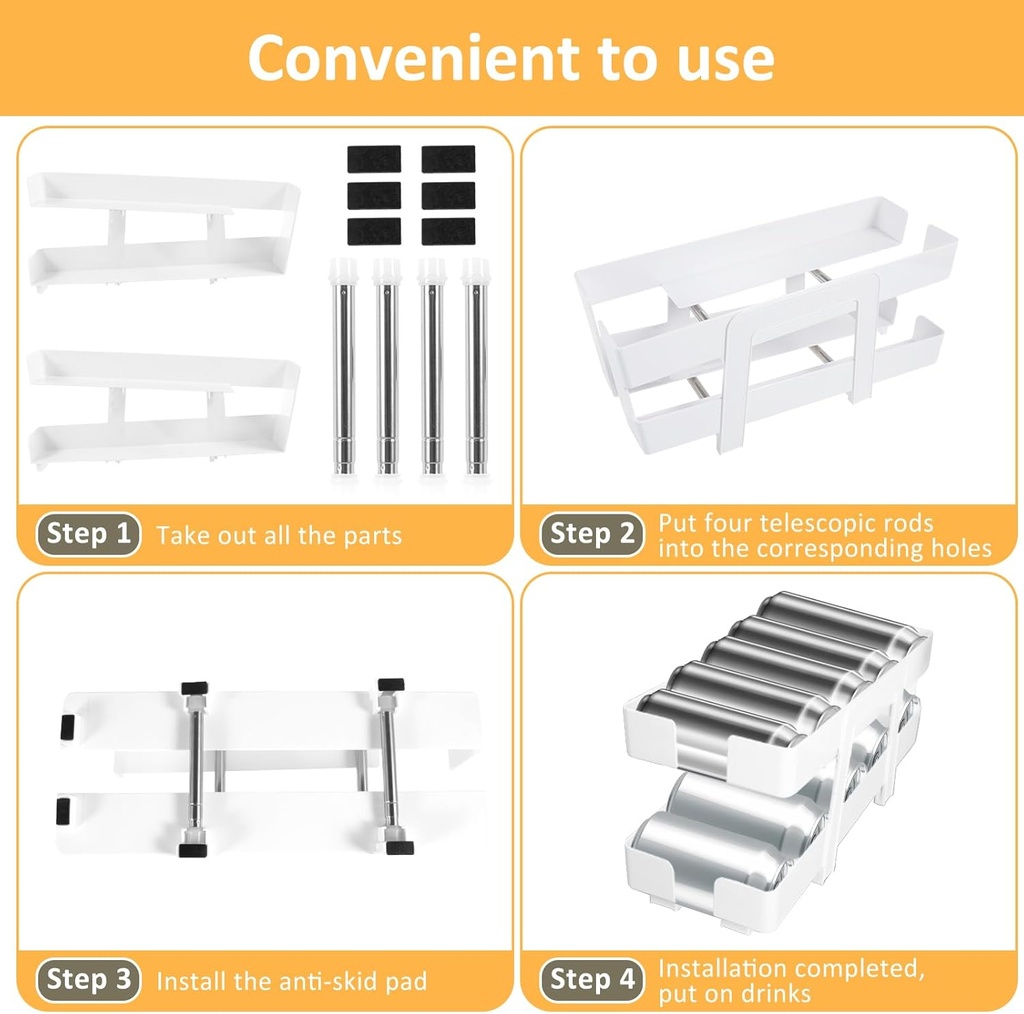 Convenient to use

Step 1 Take out all the parts

Step 2 Put four telescopic rods into the corresponding holes

Step 3 Install the anti-skid pad

Step 4 Installation completed, put on drinks