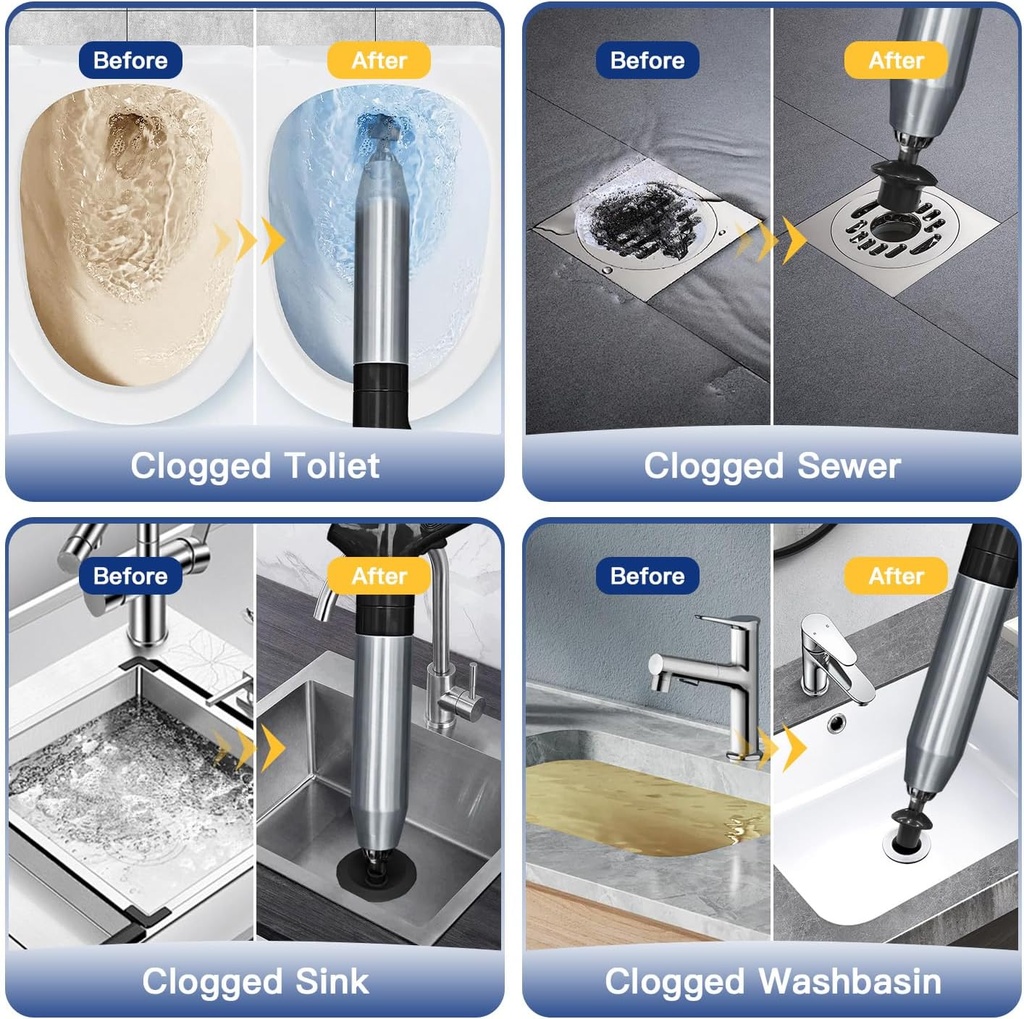 Before

After

Clogged Toliet

Before

After

Clogged Sewer

Before

After

Clogged Sink

Before

After

Clogged Washbasin