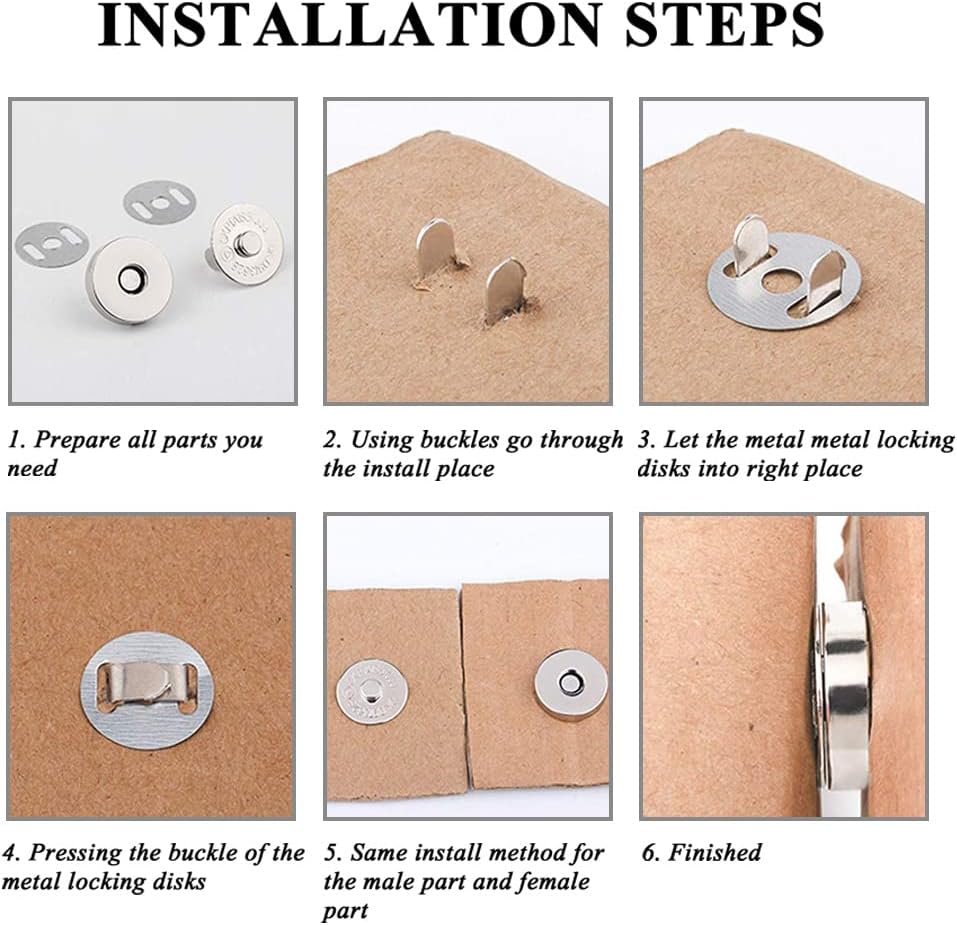 INSTALLATION STEPS

1. Prepare all parts you need

2. Using buckles go through the install place

3. Let the metal metal locking disks into right place

4. Pressing the buckle of the metal locking disks

5. Same install method for the male part and female part

6. Finished