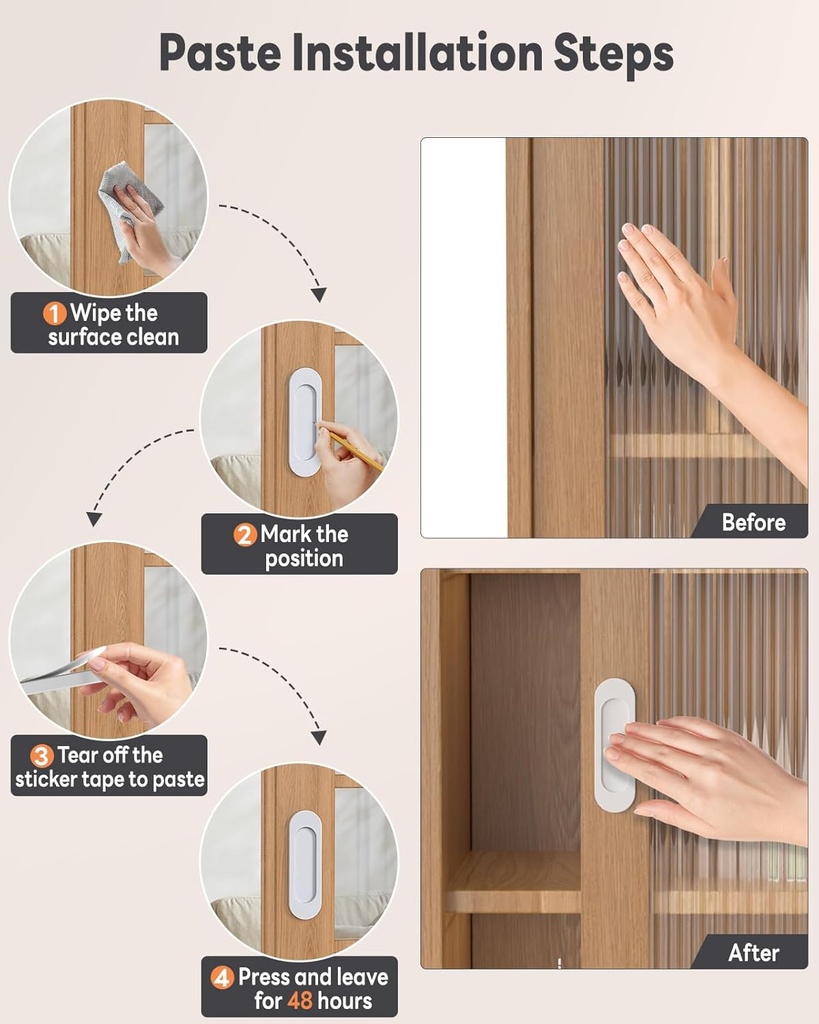 Paste Installation Steps

1 Wipe the surface clean

2 Mark the position

3 Tear off the sticker tape to paste

4 Press and leave for 48 hours

Before

After