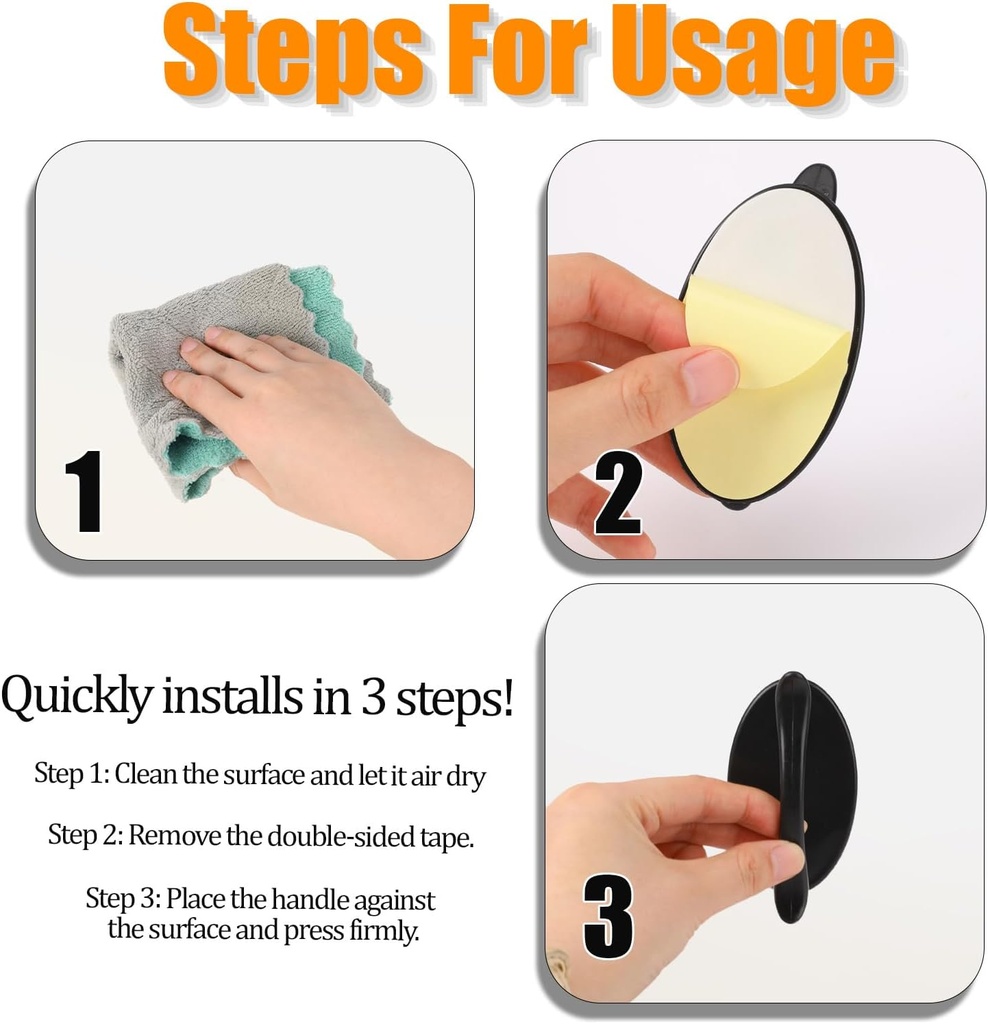 Steps For Usage

1

2

Quickly installs in 3 steps!

Step 1: Clean the surface and let it air dry

Step 2: Remove the double-sided tape.

Step 3: Place the handle against the surface and press firmly.

3