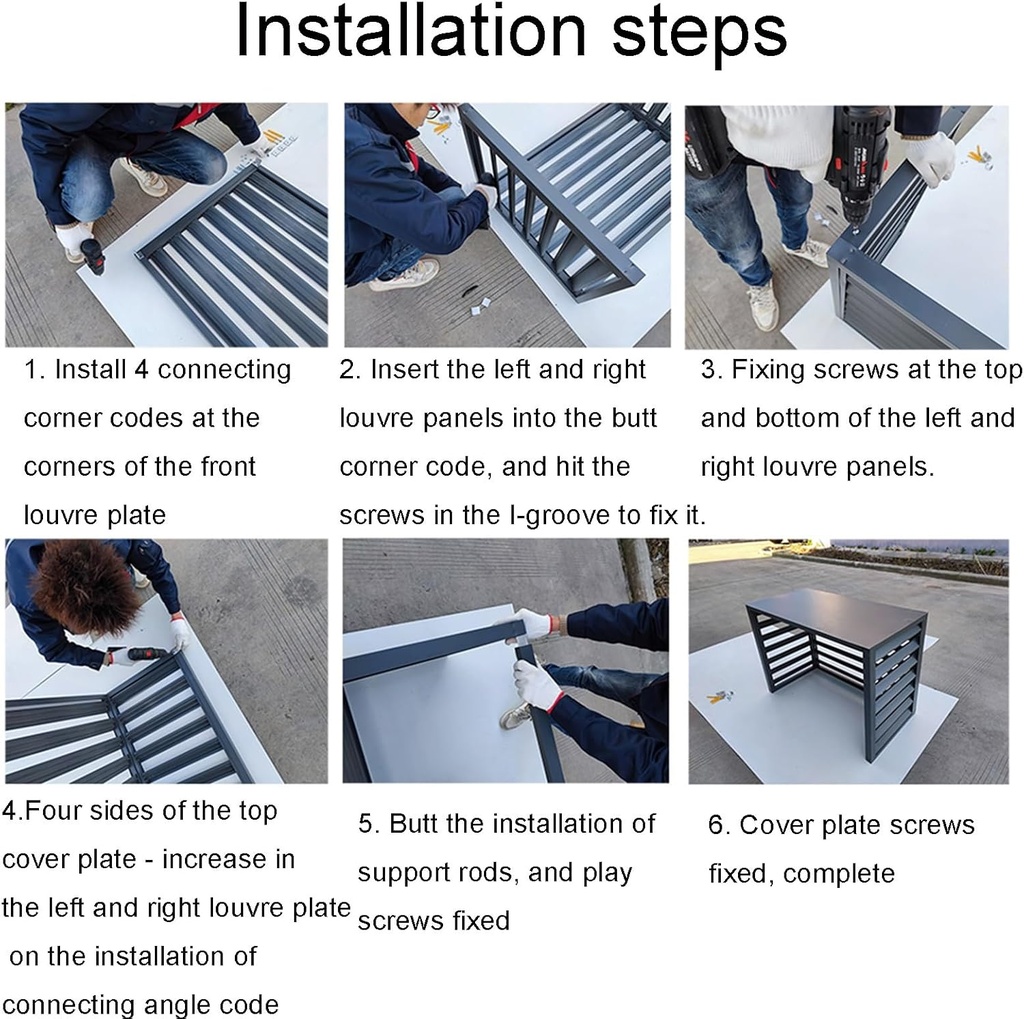 Installation steps

1. Install 4 connecting corner codes at the corners of the front louvre plate

2. Insert the left and right louvre panels into the butt corner code, and hit the screws in the I-groove to fix it.

3. Fixing screws at the top and bottom of the left and right louvre panels.

4.Four sides of the top cover plate - increase in the left and right louvre plate on the installation of connecting angle code

5. Butt the installation of support rods, and play screws fixed

6. Cover plate screws fixed, complete