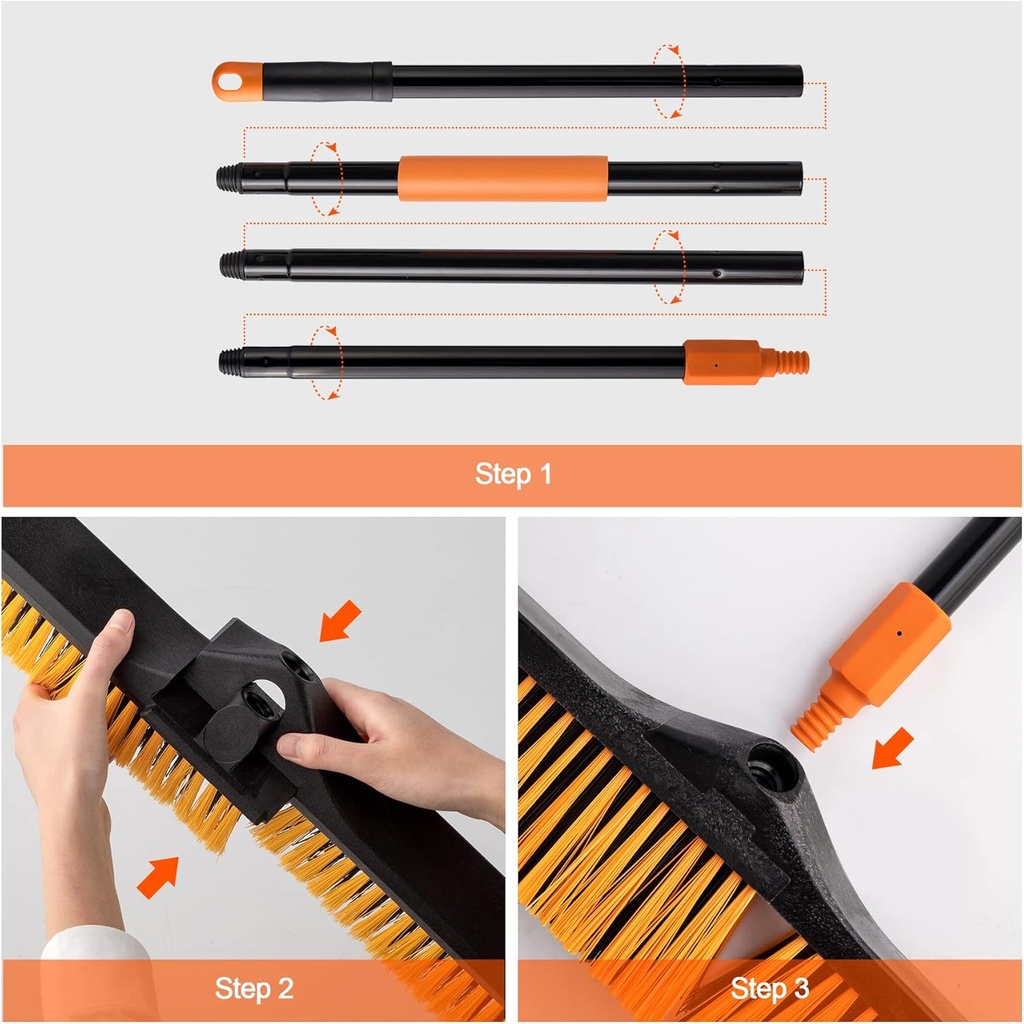 Step 1

Step 2

Step 3