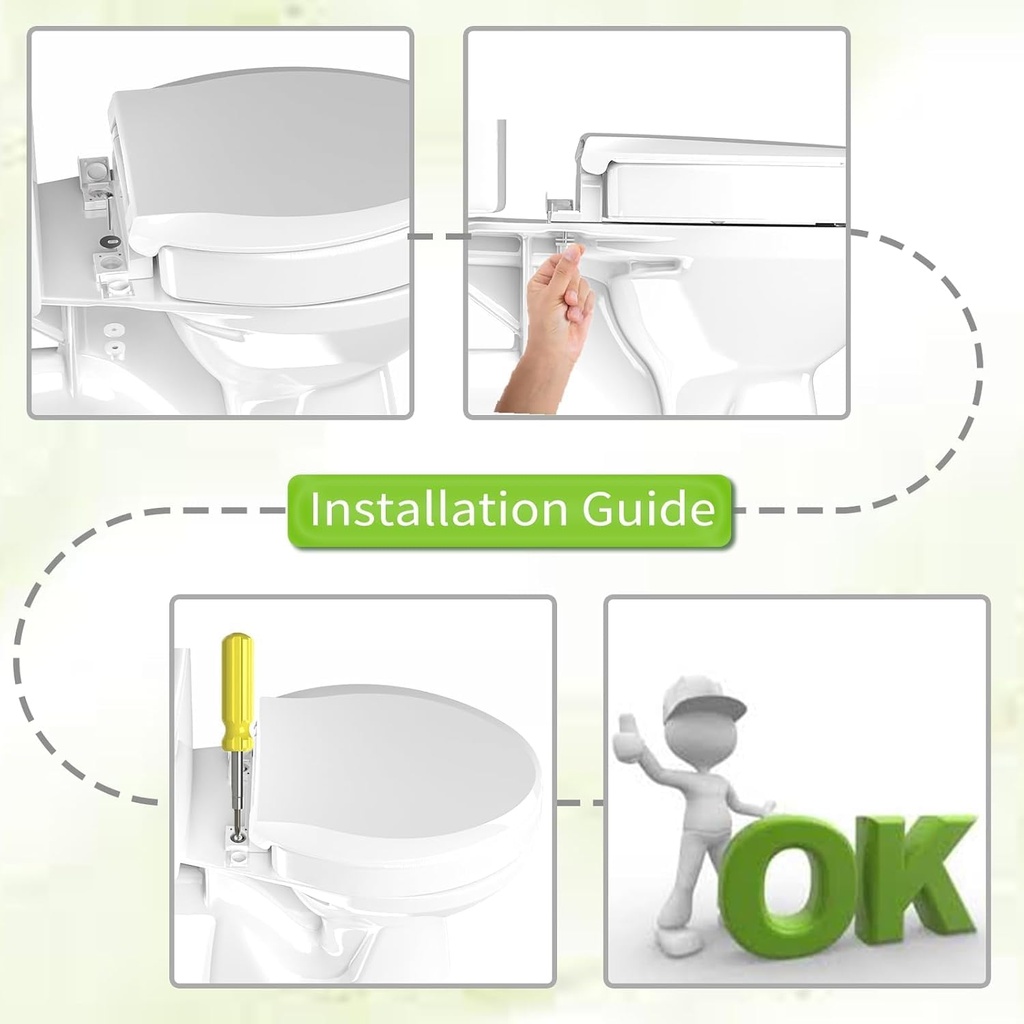 Installation Guide

OK