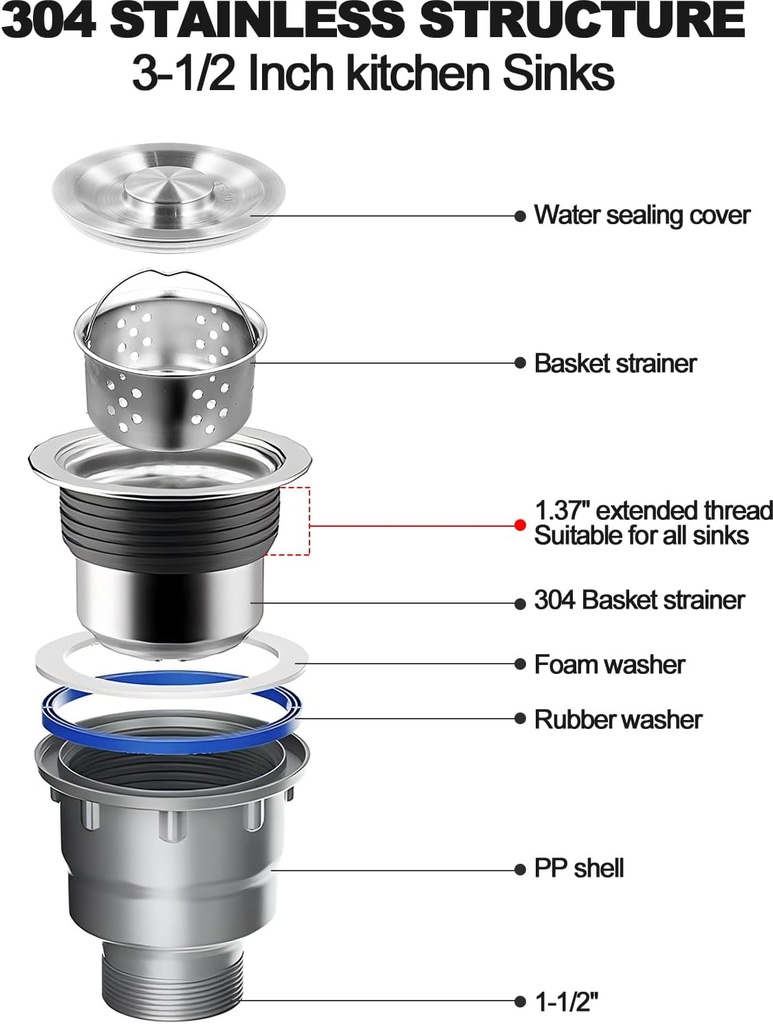 304 STAINLESS STRUCTURE
3-1/2 Inch kitchen Sinks

Water sealing cover

Basket strainer

1.37" extended thread
Suitable for all sinks

304 Basket strainer

Foam washer

Rubber washer

PP shell

1-1/2"