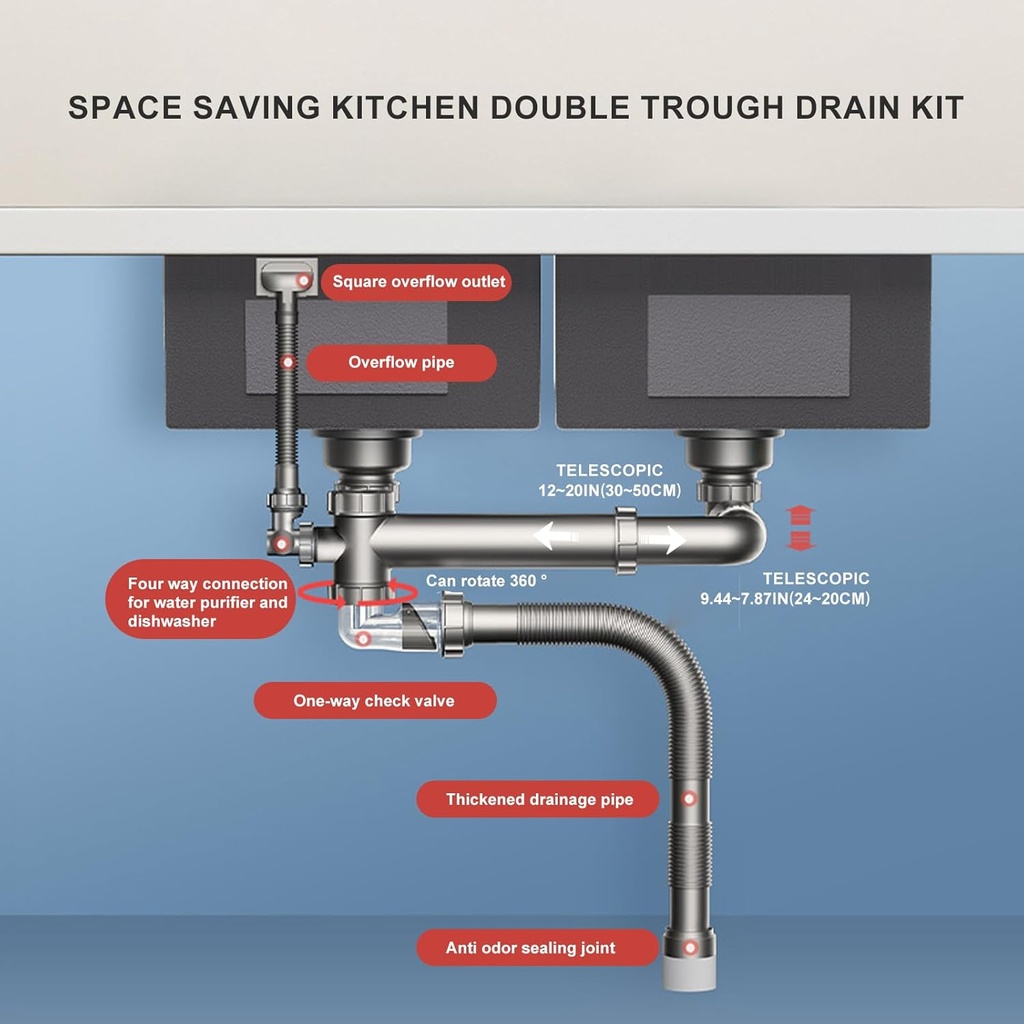 SPACE SAVING KITCHEN DOUBLE TROUGH DRAIN KIT

Square overflow outlet

Overflow pipe

TELESCOPIC
12~20IN(30~50CM)

Four way connection for water purifier and dishwasher

Can rotate 360 °

TELESCOPIC
9.44~7.87IN(24~20CM)

One-way check valve

Thickened drainage pipe

Anti odor sealing joint