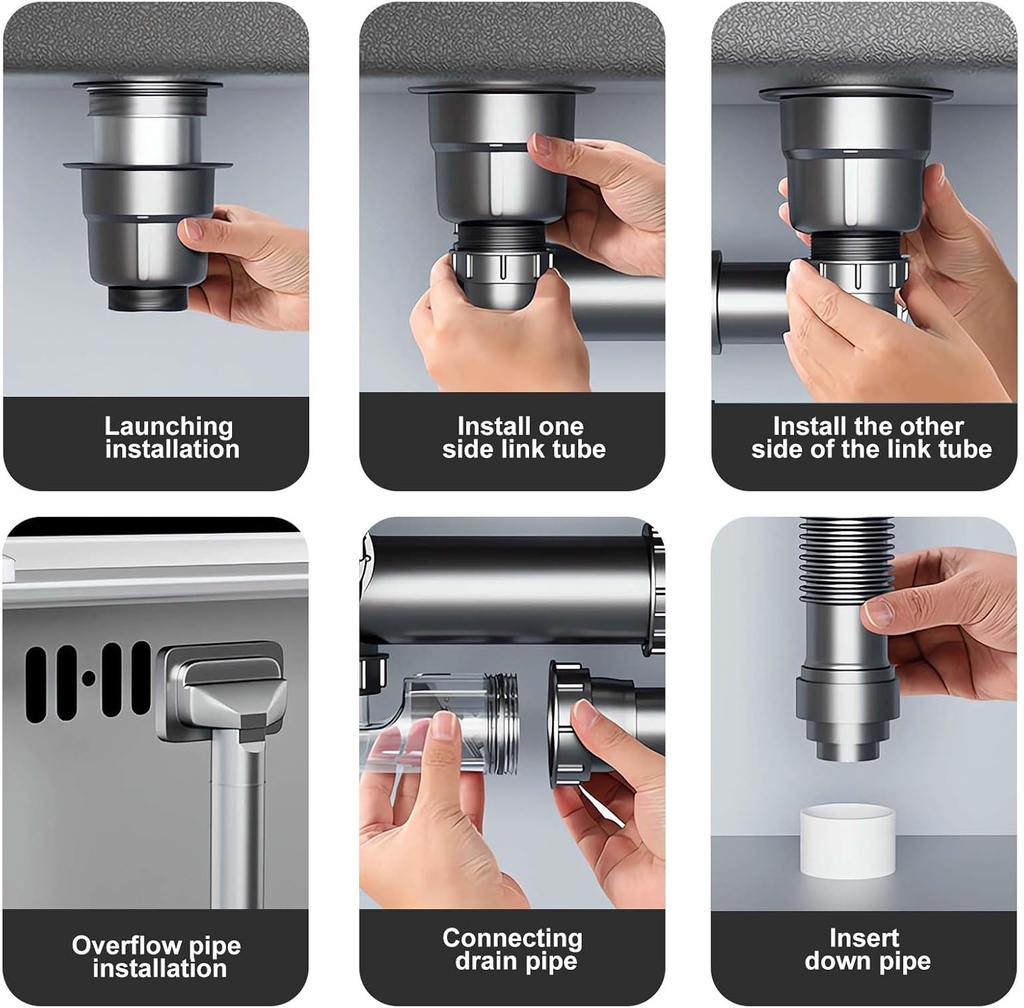 Launching installation

Install one side link tube

Install the other side of the link tube

Overflow pipe installation

Connecting drain pipe

Insert down pipe