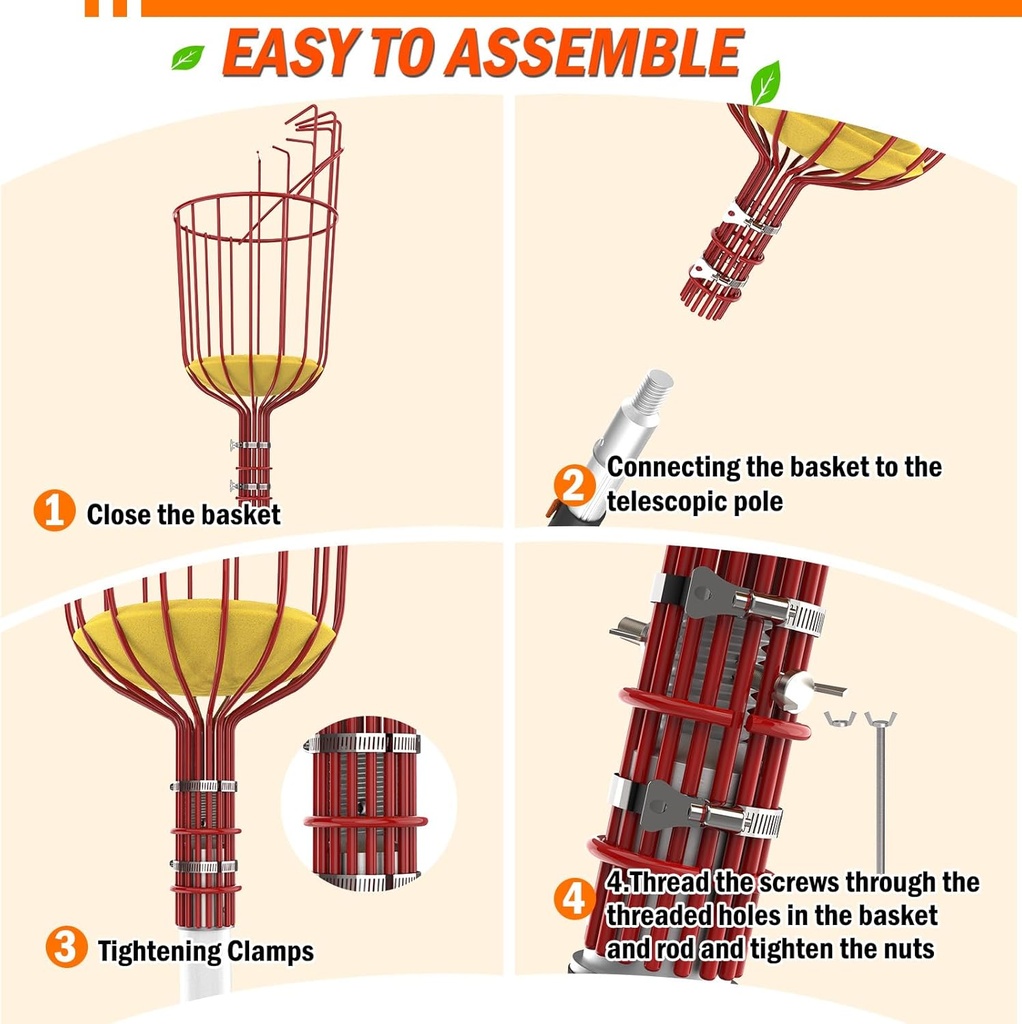 EASY TO ASSEMBLE

1 Close the basket

2 Connecting the basket to the telescopic pole

3 Tightening Clamps

4 4.Thread the screws through the threaded holes in the basket and rod and tighten the nuts