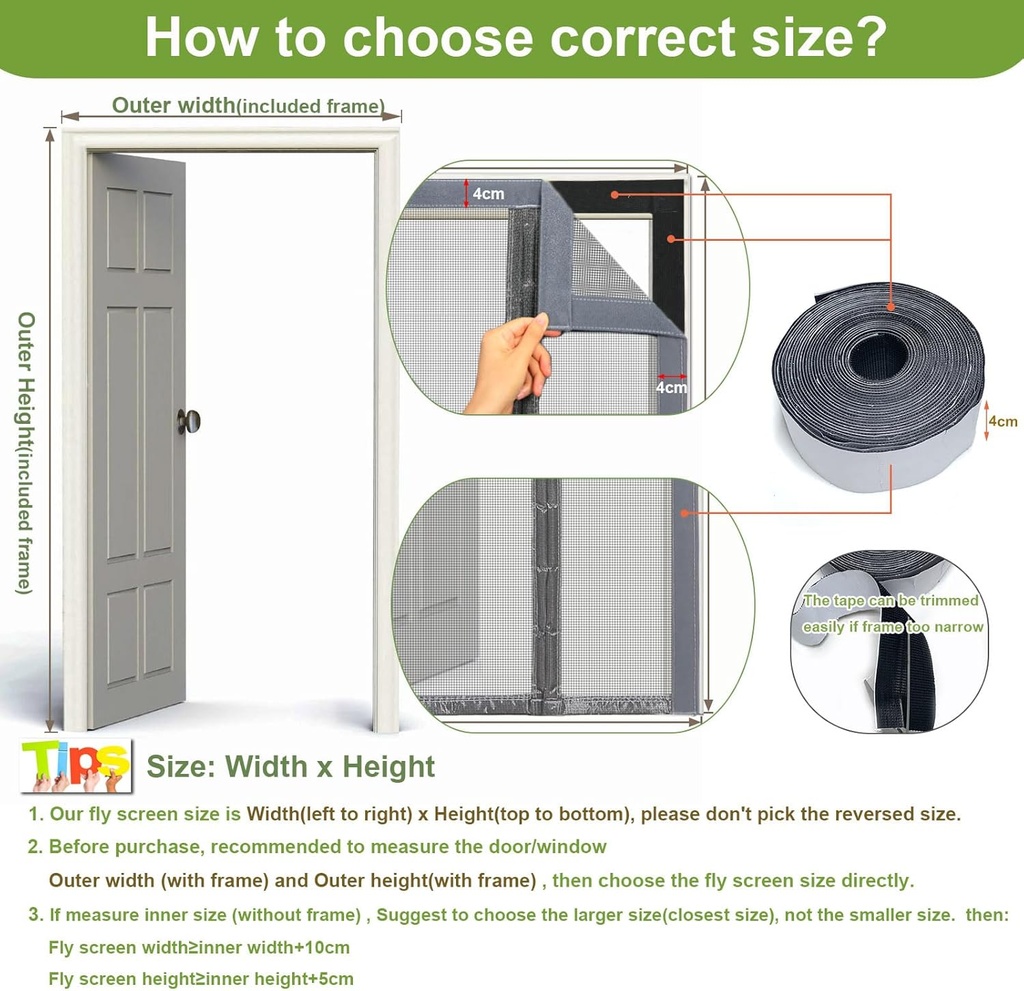 How to choose correct size?

Outer width(included frame)

Outer Height(included frame)

4cm

4cm

4cm

The tape can be trimmed easily if frame too narrow

Tips

Size: Width x Height

1. Our fly screen size is Width(left to right) x Height(top to bottom), please don't pick the reversed size.

2. Before purchase, recommended to measure the door/window Outer width (with frame) and Outer height(with frame) , then choose the fly screen size directly.

3. If measure inner size (without frame) , Suggest to choose the larger size(closest size), not the smaller size. then:
Fly screen width≥inner width+10cm
Fly screen height≥inner height+5cm