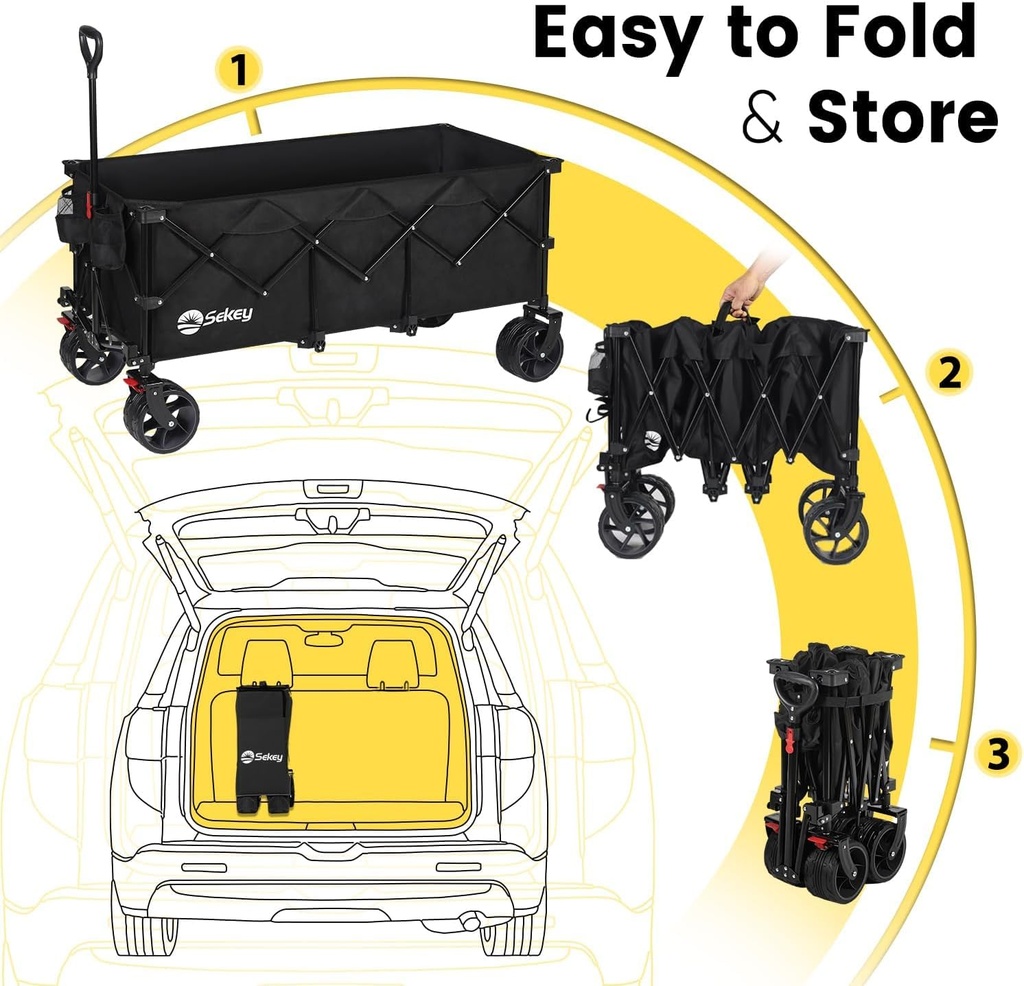 Easy to Fold & Store

1

Sekey

2

3

Sekey