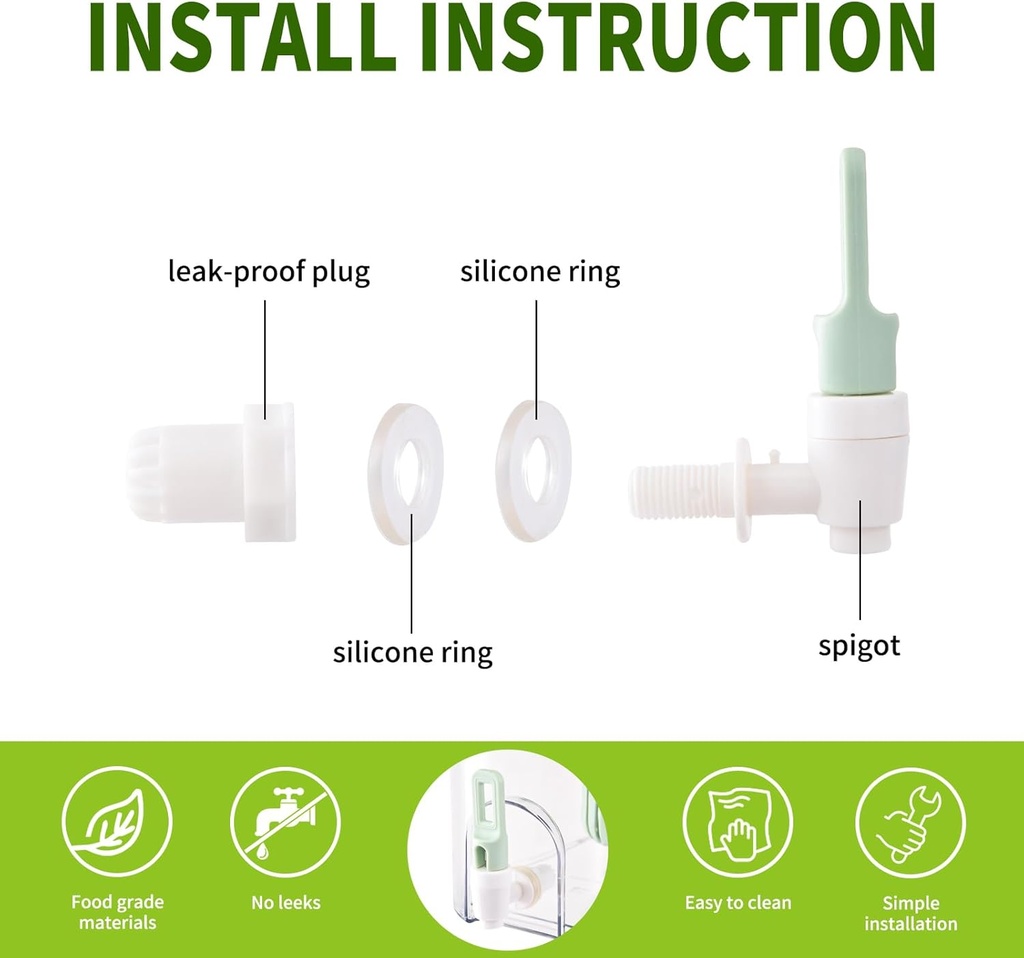 INSTALL INSTRUCTION

leak-proof plug

silicone ring

silicone ring

spigot

Food grade materials

No leeks

Easy to clean

Simple installation