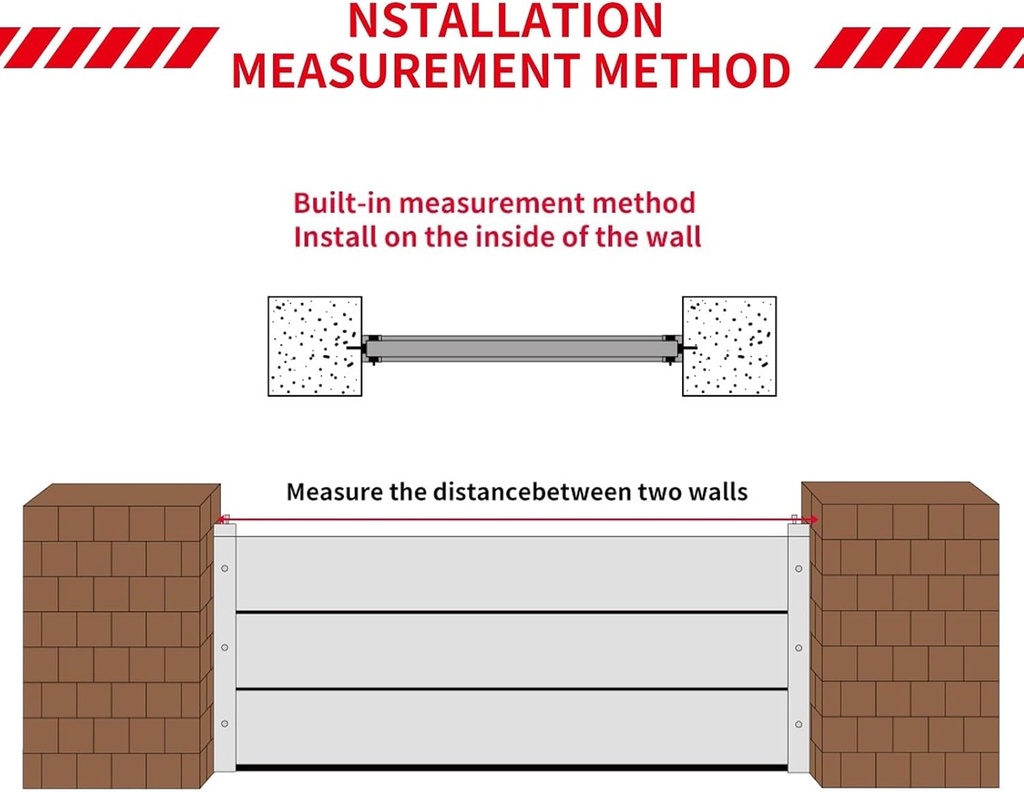 NSTALLATION
MEASUREMENT METHOD

Built-in measurement method
Install on the inside of the wall

Measure the distancebetween two walls