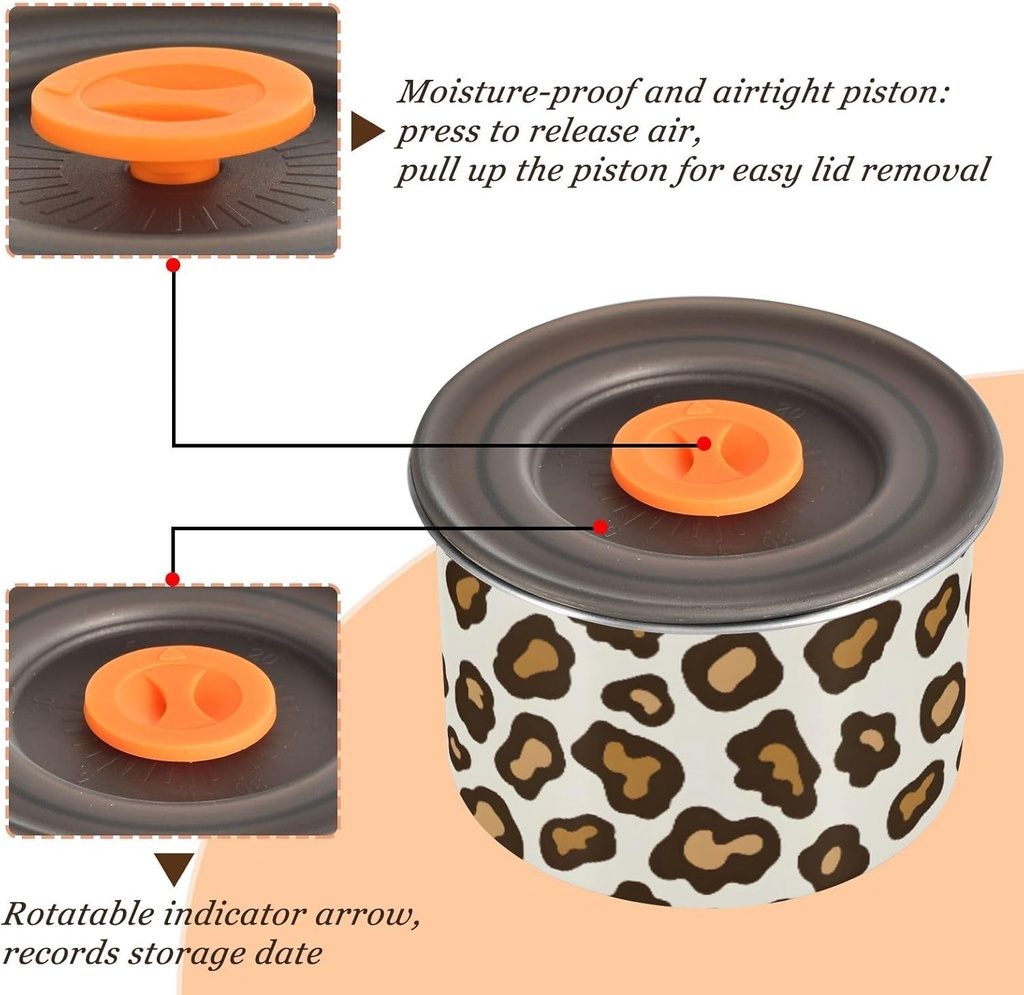 Moisture-proof and airtight piston:
press to release air,
pull up the piston for easy lid removal

20

20

Rotatable indicator arrow,
records storage date