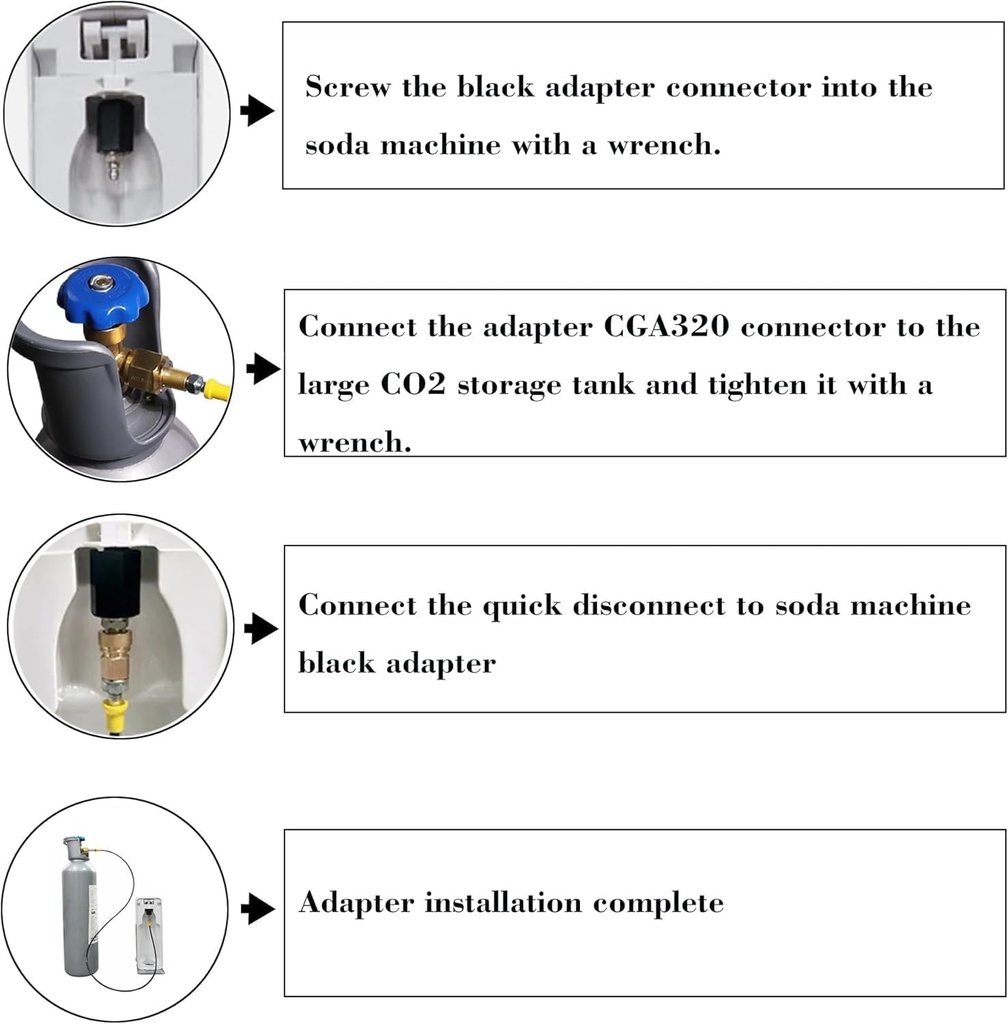 Screw the black adapter connector into the soda machine with a wrench.

Connect the adapter CGA320 connector to the large CO2 storage tank and tighten it with a wrench.

Connect the quick disconnect to soda machine black adapter

Adapter installation complete