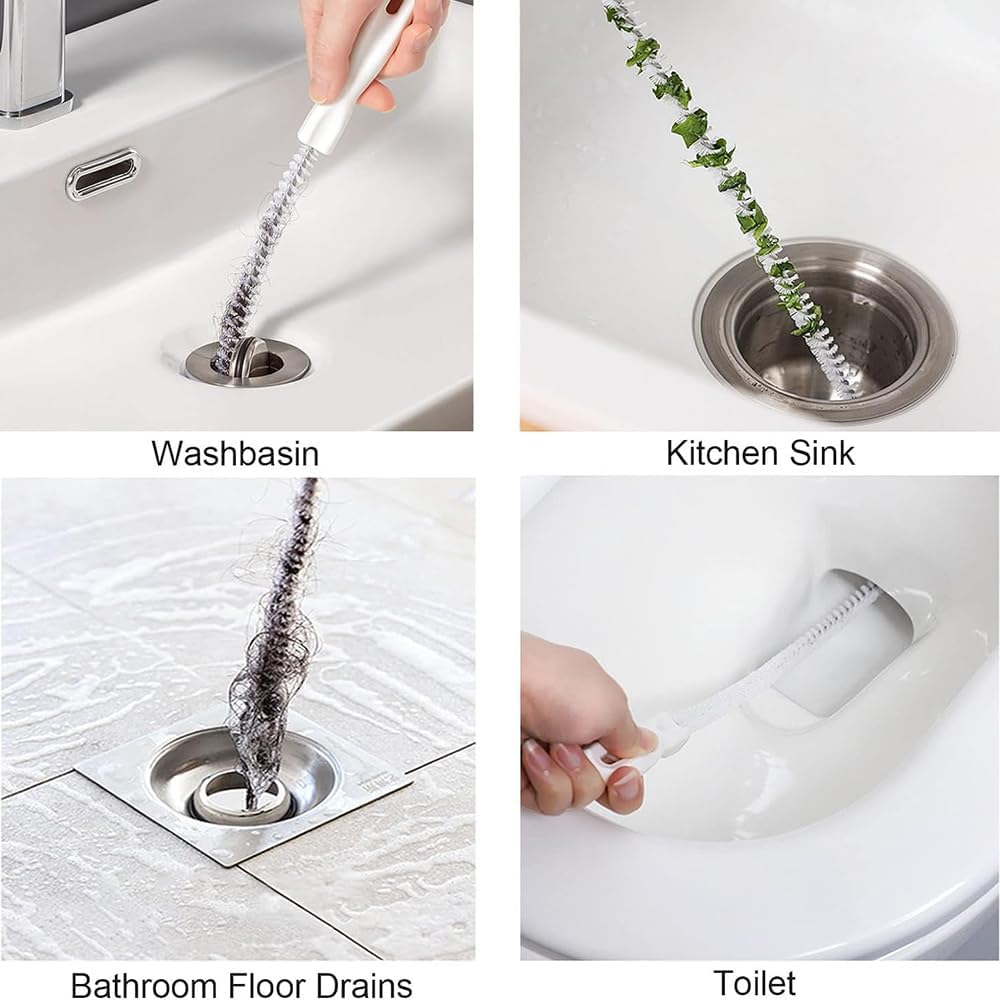 Washbasin

Kitchen Sink

Bathroom Floor Drains

Toilet