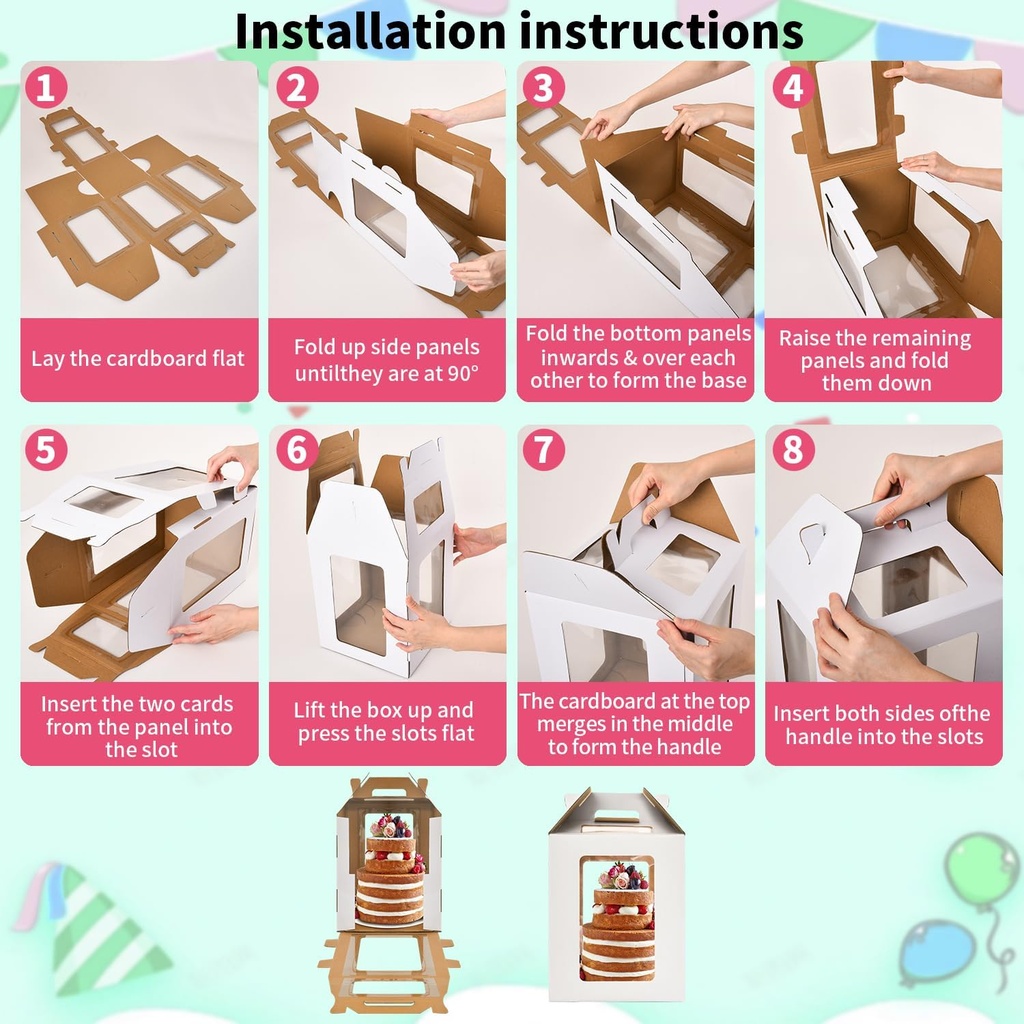 Installation instructions

1
Lay the cardboard flat

2
Fold up side panels untilthey are at 90°

3
Fold the bottom panels inwards & over each other to form the base

4
Raise the remaining panels and fold them down

5
Insert the two cards from the panel into the slot

6
Lift the box up and press the slots flat

7
The cardboard at the top merges in the middle to form the handle

8
Insert both sides ofthe handle into the slots