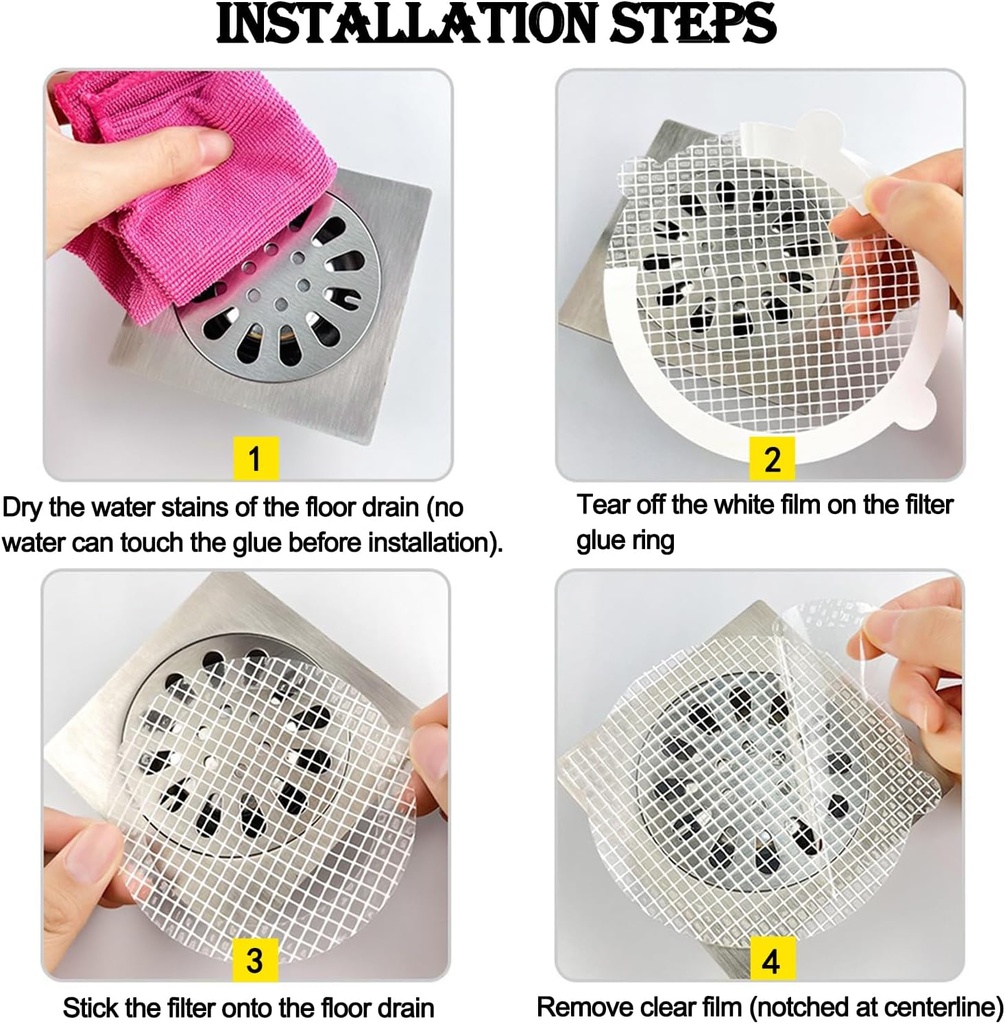 INSTALLATION STEPS

1

Dry the water stains of the floor drain (no water can touch the glue before installation).

2

Tear off the white film on the filter glue ring

3

Stick the filter onto the floor drain

4

Remove clear film (notched at centerline)