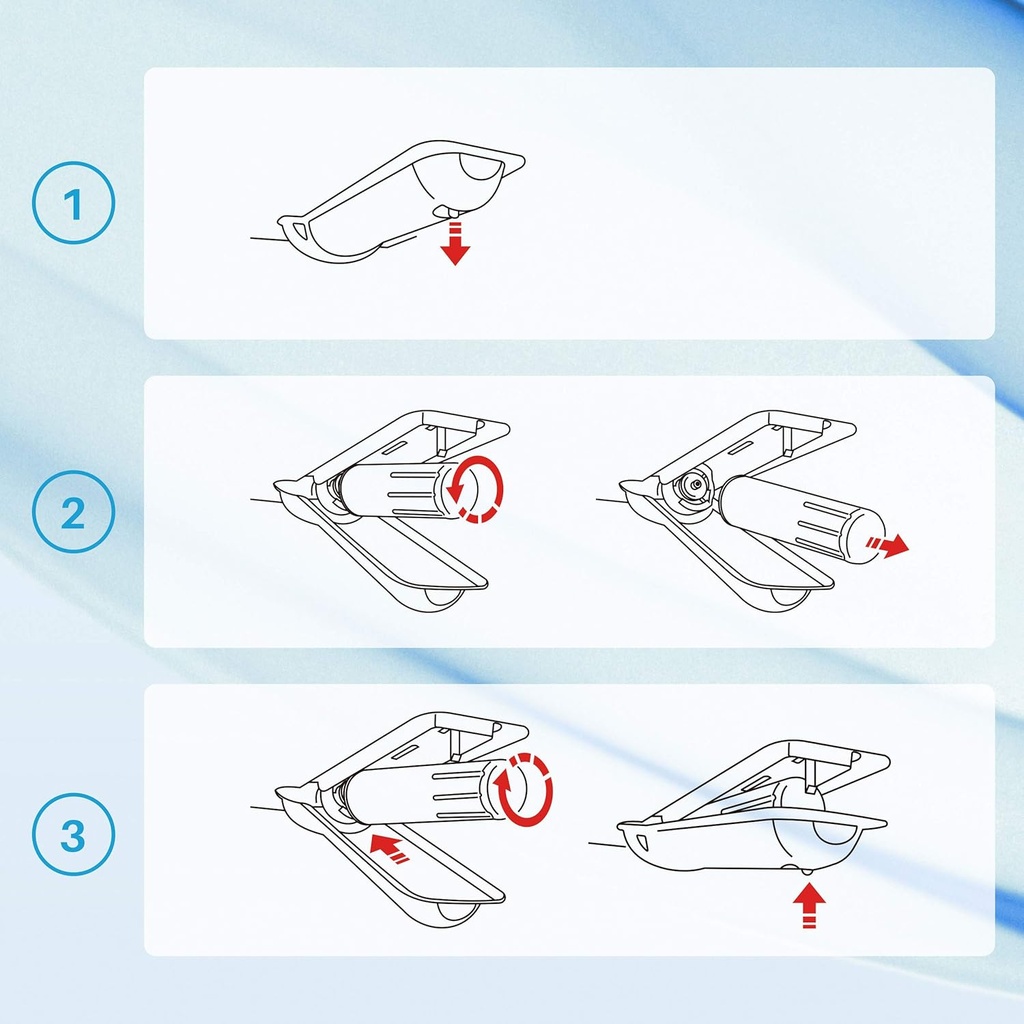 1

2

3