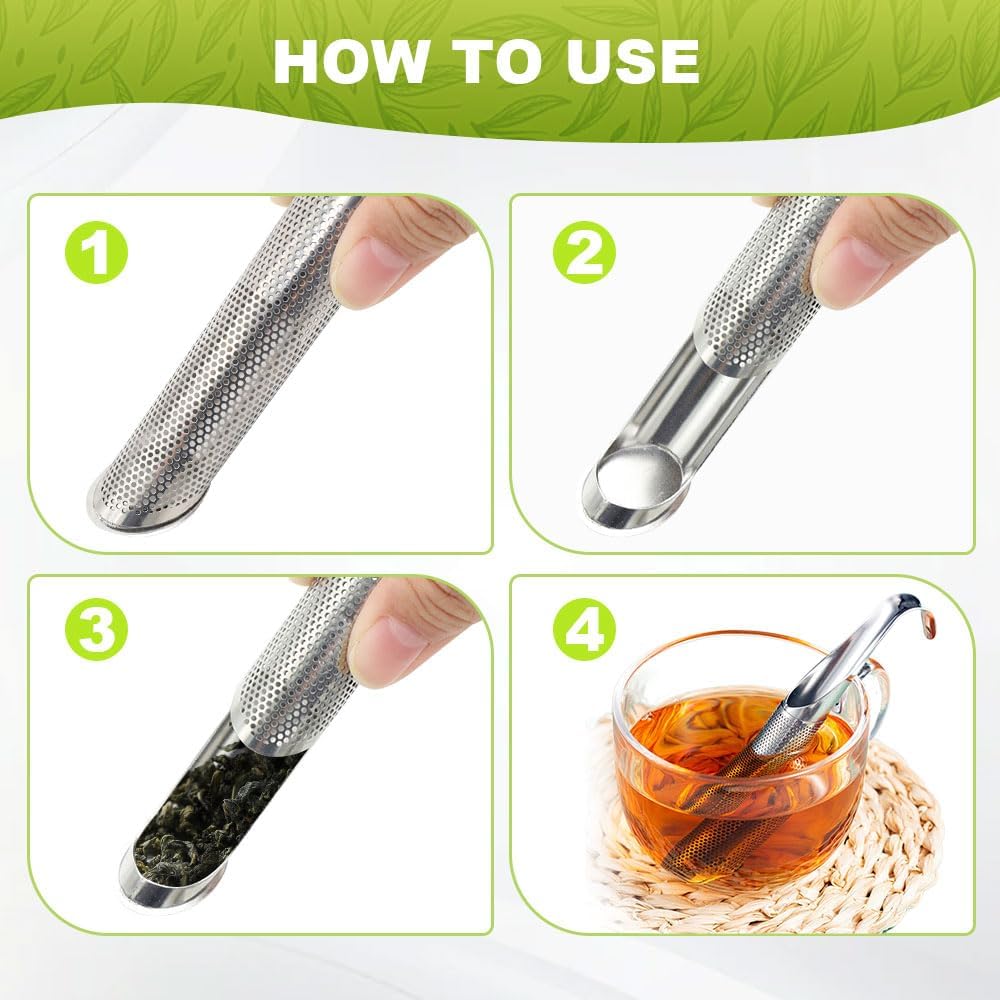 HOW TO USE

1

2

3

4