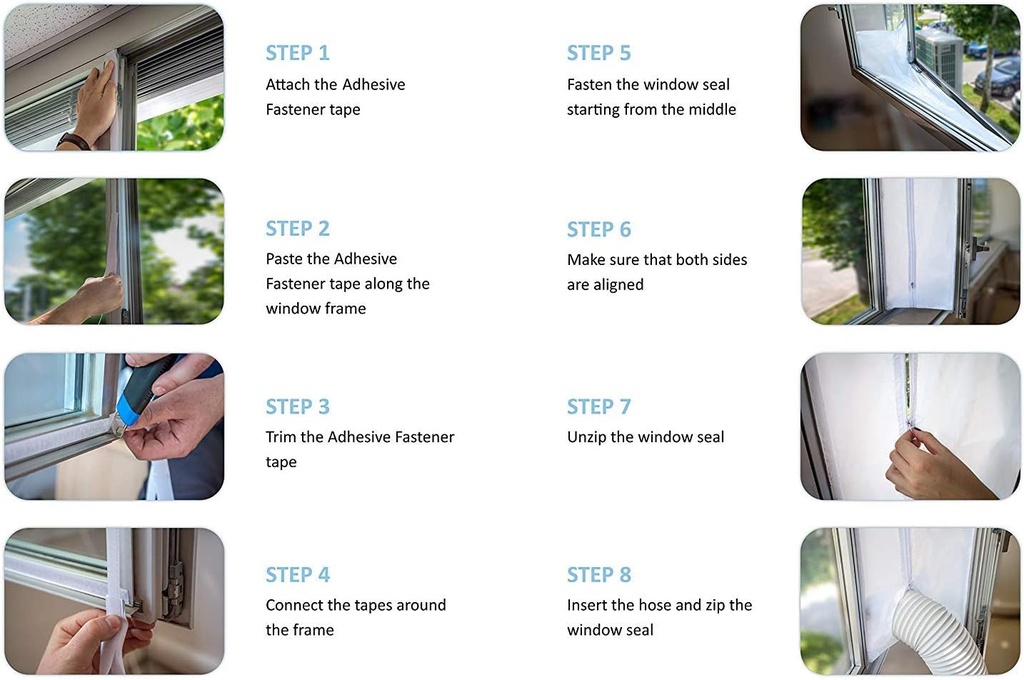 STEP 1
Attach the Adhesive Fastener tape

STEP 2
Paste the Adhesive Fastener tape along the window frame

STEP 3
Trim the Adhesive Fastener tape

STEP 4
Connect the tapes around the frame

STEP 5
Fasten the window seal starting from the middle

STEP 6
Make sure that both sides are aligned

STEP 7
Unzip the window seal

STEP 8
Insert the hose and zip the window seal