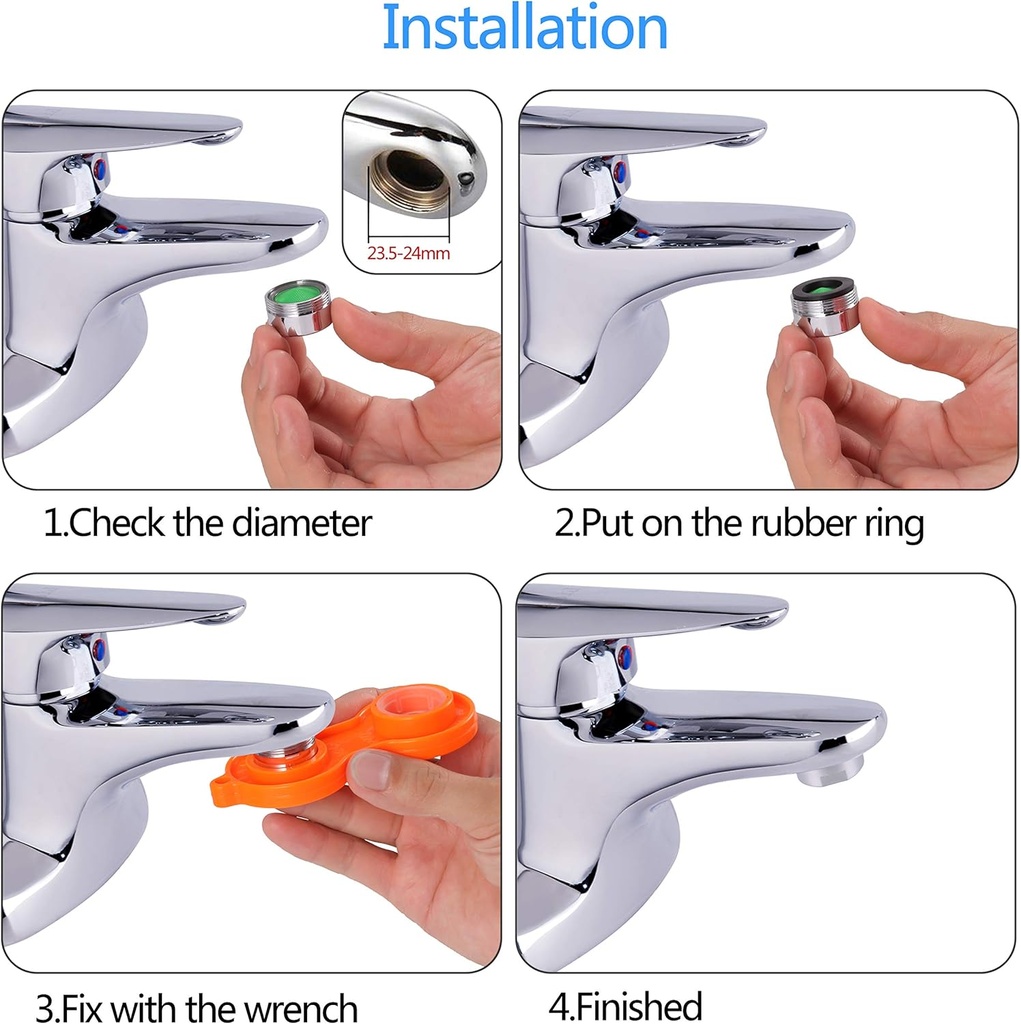 Installation

23.5-24mm

1.Check the diameter

2.Put on the rubber ring

3.Fix with the wrench

4.Finished