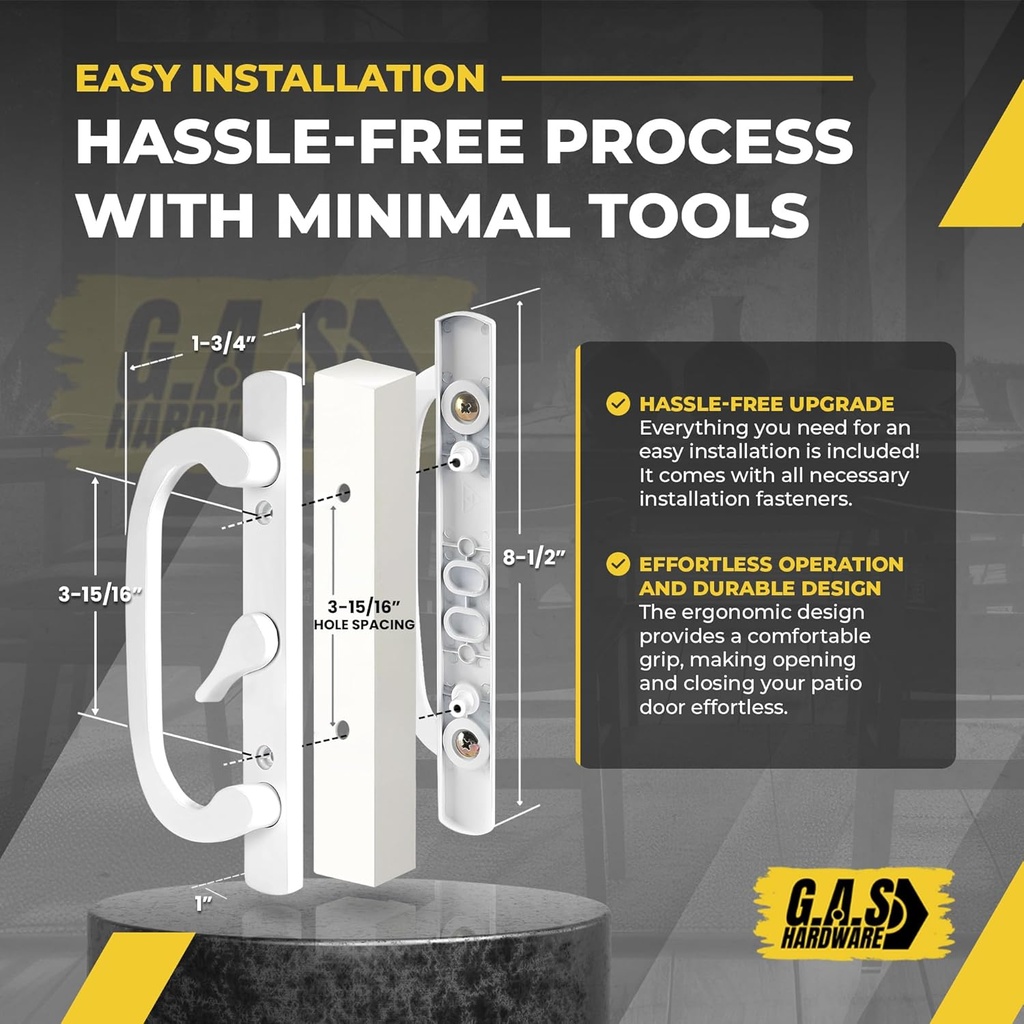 EASY INSTALLATION
HASSLE-FREE PROCESS WITH MINIMAL TOOLS

G.A.S HARDWARE

1-3/4"

3-15/16"

3-15/16"
HOLE SPACING

8-1/2"

1"

HASSLE-FREE UPGRADE
Everything you need for an easy installation is included! It comes with all necessary installation fasteners.

EFFORTLESS OPERATION AND DURABLE DESIGN
The ergonomic design provides a comfortable grip, making opening and closing your patio door effortless.

G.A.S HARDWARE