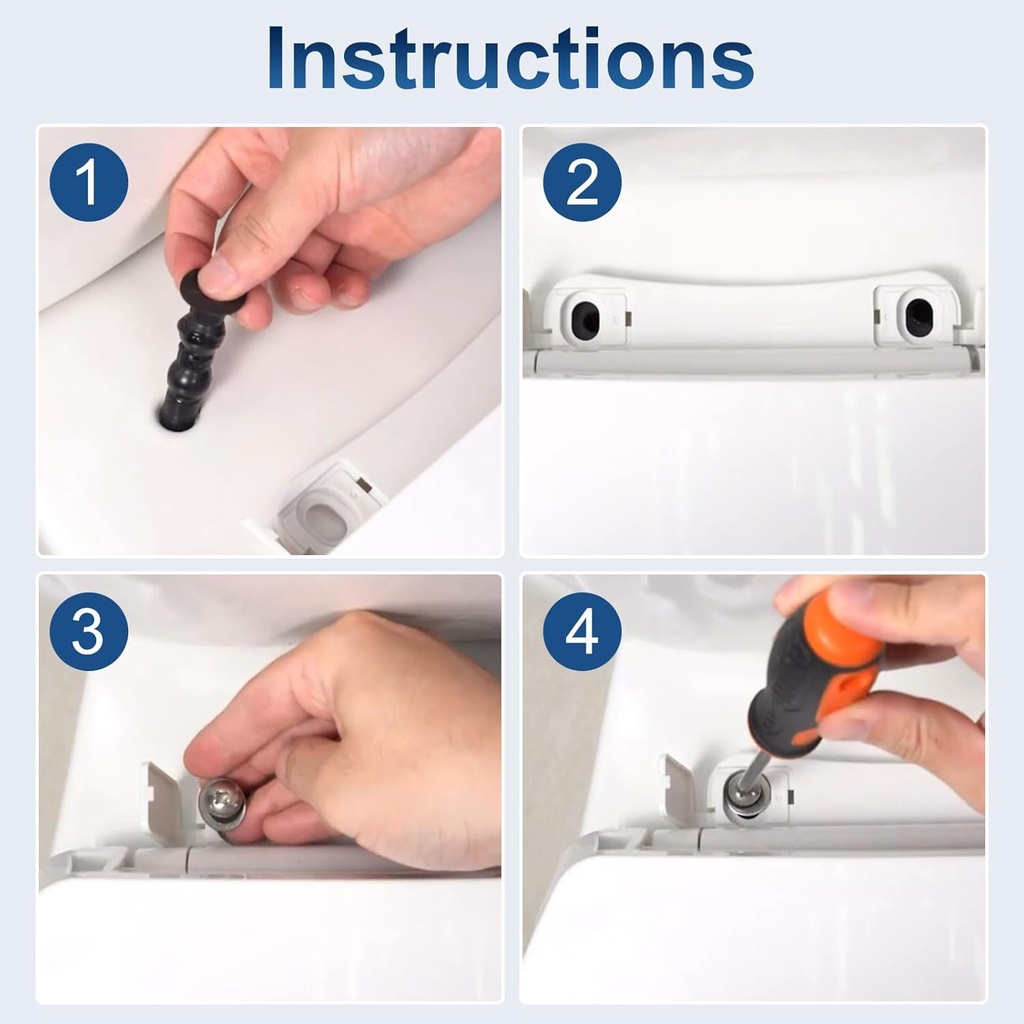 Instructions

1

2

3

4