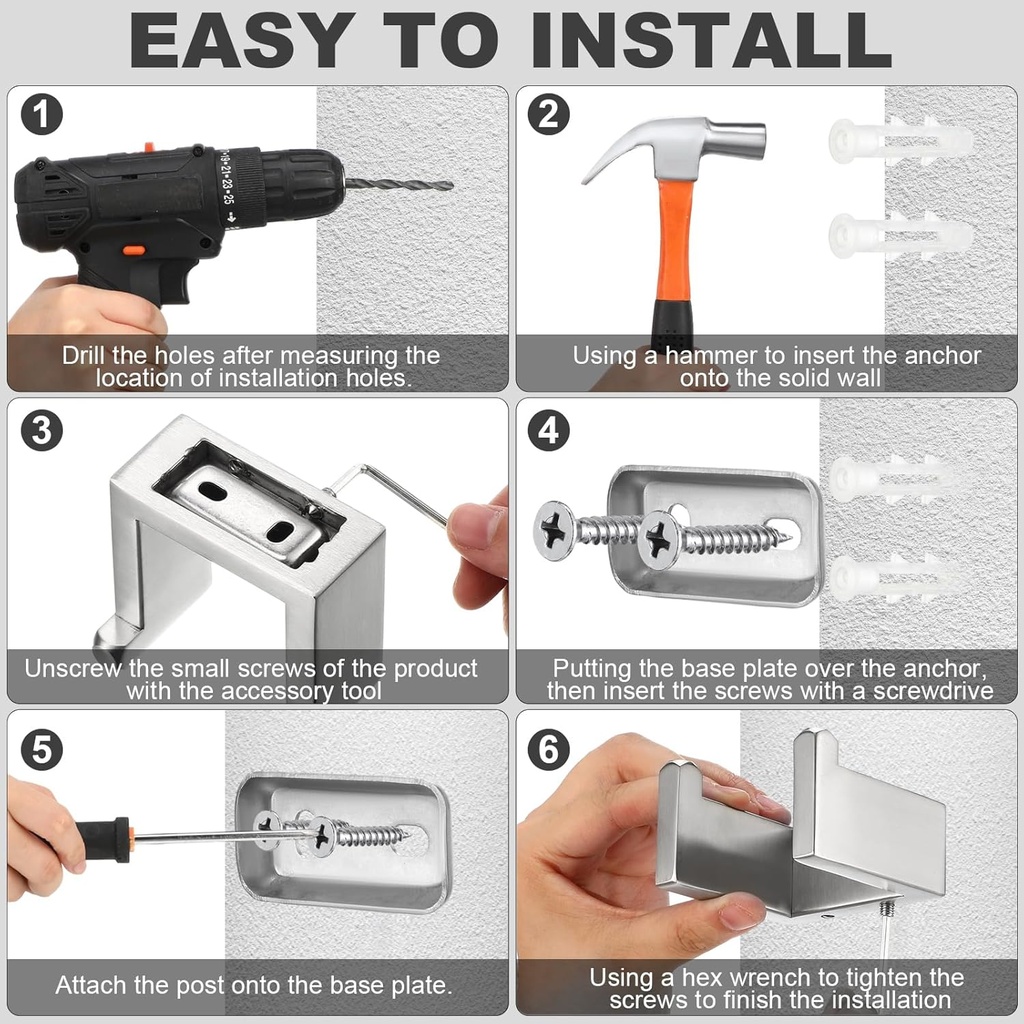 EASY TO INSTALL

1
Drill the holes after measuring the location of installation holes.

2
Using a hammer to insert the anchor onto the solid wall

3
Unscrew the small screws of the product with the accessory tool

4
Putting the base plate over the anchor, then insert the screws with a screwdrive

5
Attach the post onto the base plate.

6
Using a hex wrench to tighten the screws to finish the installation