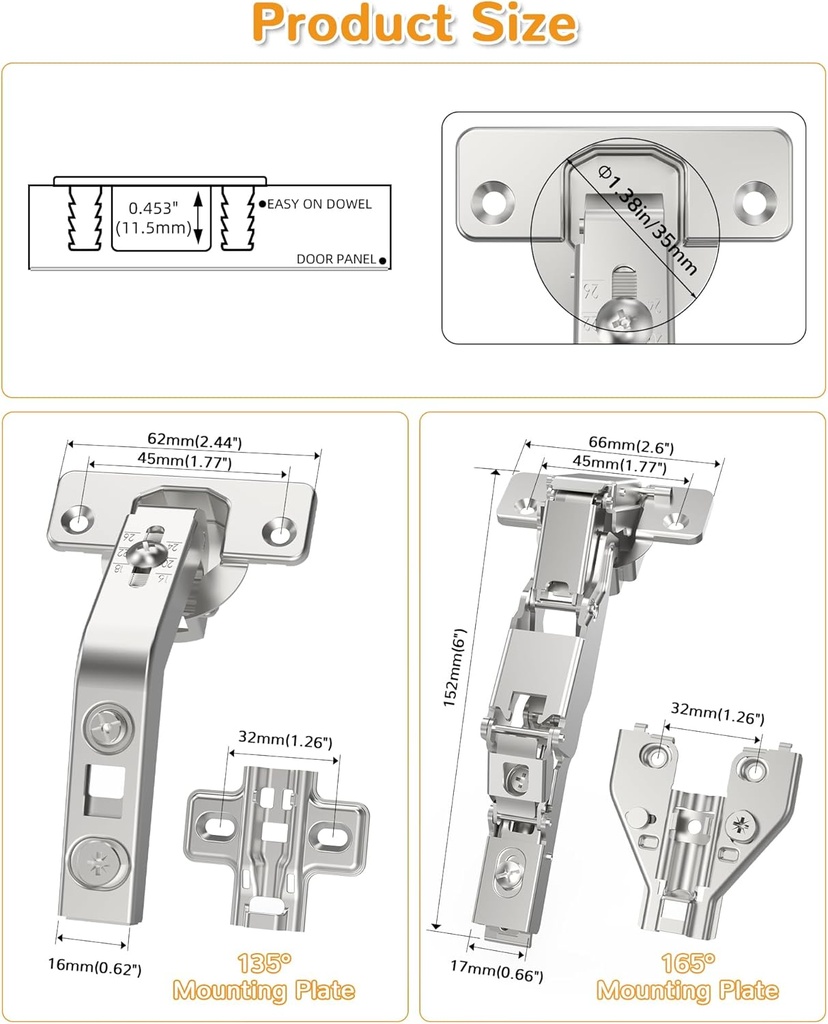 Product Size

0.453"
(11.5mm)
EASY ON DOWEL
DOOR PANEL

Φ1.38in/35mm

62mm(2.44")
45mm(1.77")
32mm(1.26")
16mm(0.62")
135°
Mounting Plate

66mm(2.6")
45mm(1.77")
152mm(6")
32mm(1.26")
17mm(0.66")
165°
Mounting Plate