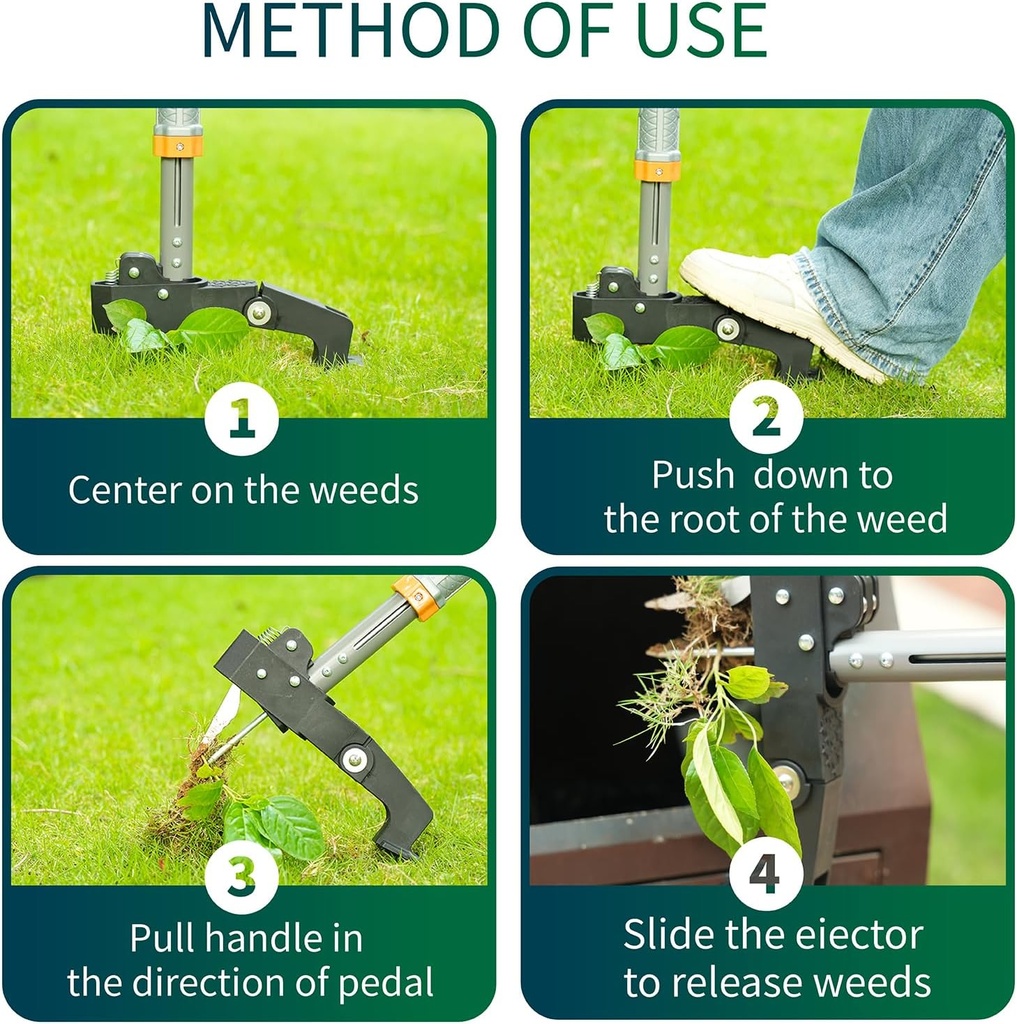 METHOD OF USE

1
Center on the weeds

2
Push down to the root of the weed

3
Pull handle in the direction of pedal

4
Slide the eiector to release weeds