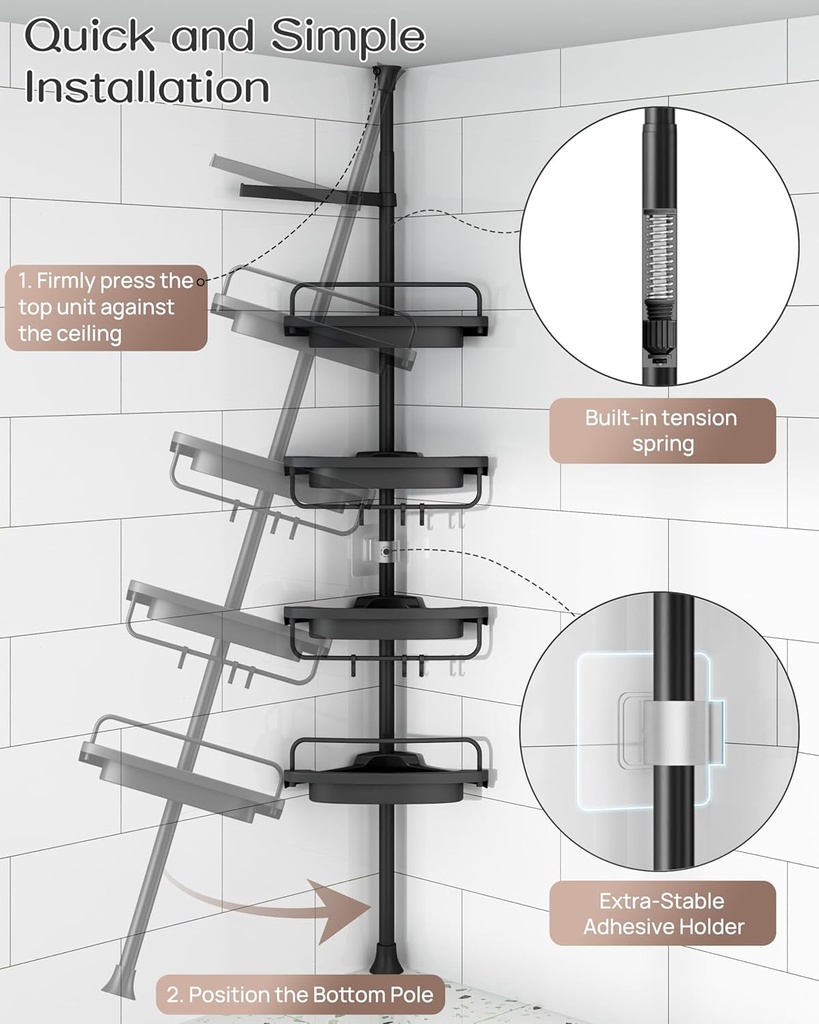 Quick and Simple Installation

1. Firmly press the top unit against the ceiling

Built-in tension spring

Extra-Stable Adhesive Holder

2. Position the Bottom Pole