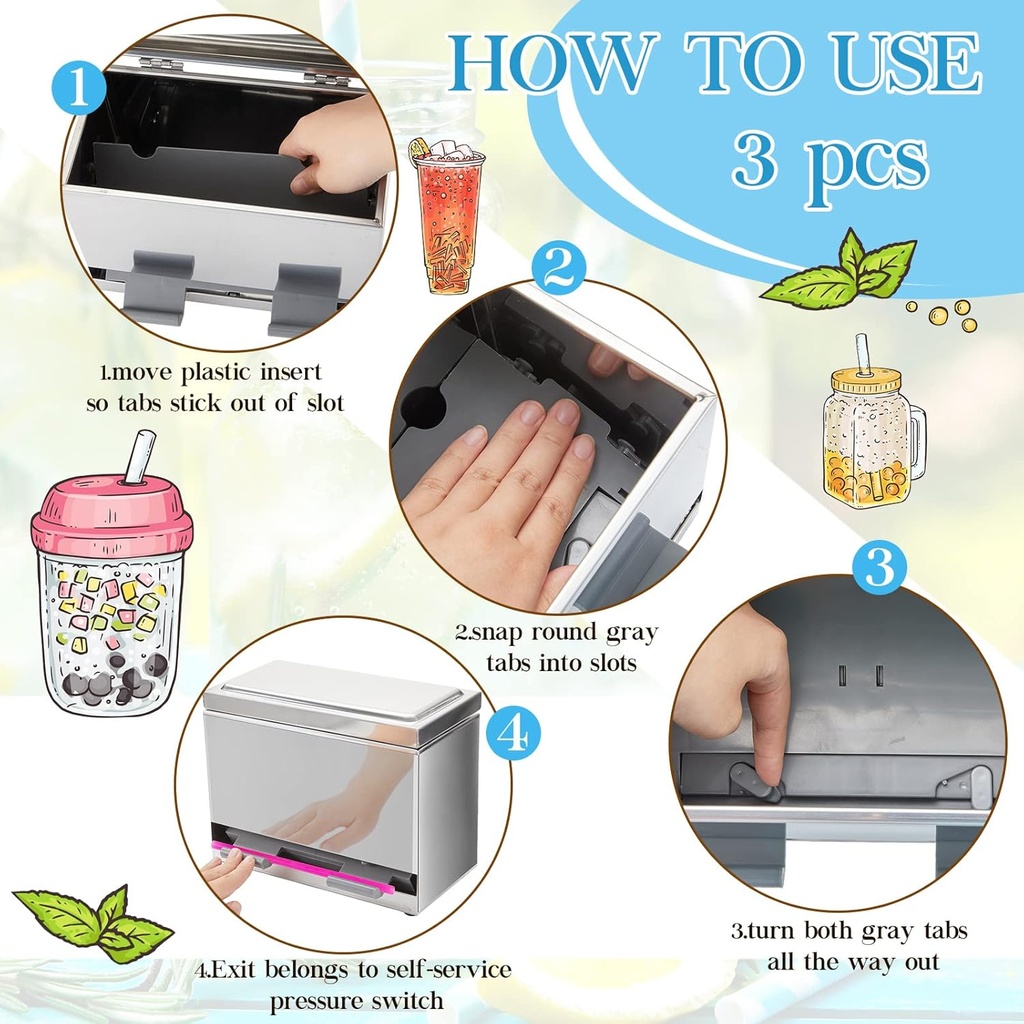 HOW TO USE
3 pcs

1

1.move plastic insert so tabs stick out of slot

2

2.snap round gray tabs into slots

3

3.turn both gray tabs all the way out

4

4.Exit belongs to self-service pressure switch