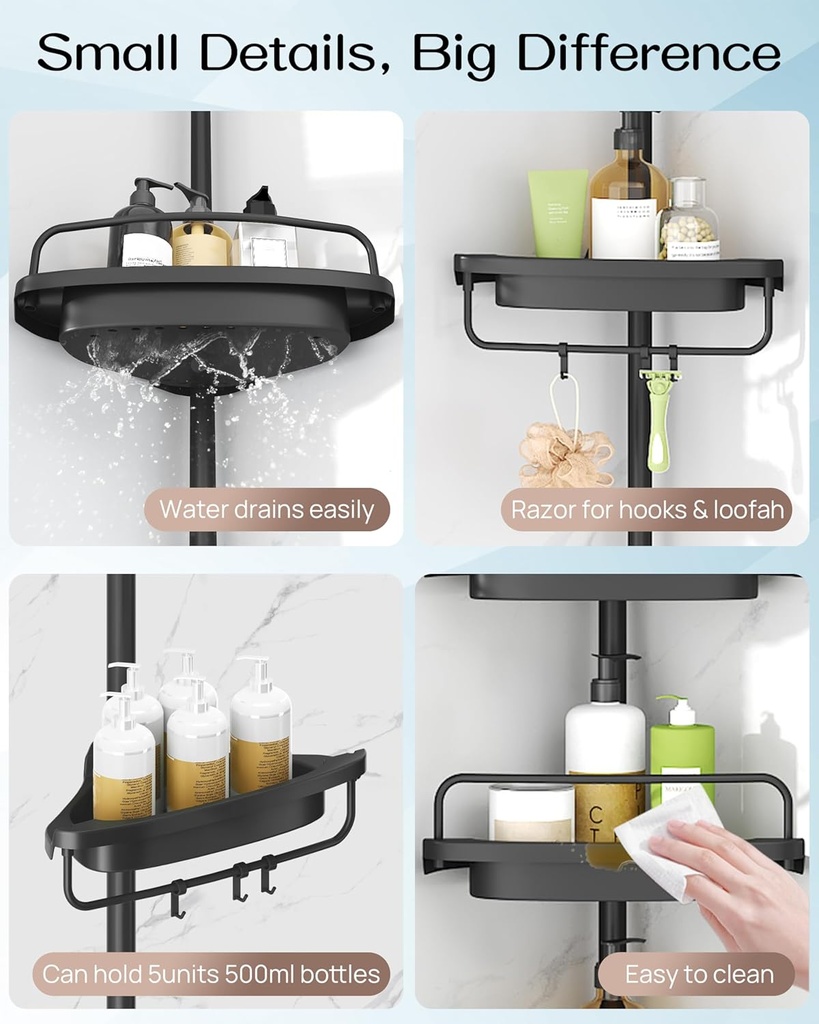 Small Details, Big Difference

Water drains easily

Razor for hooks & loofah

Can hold 5units 500ml bottles

Easy to clean