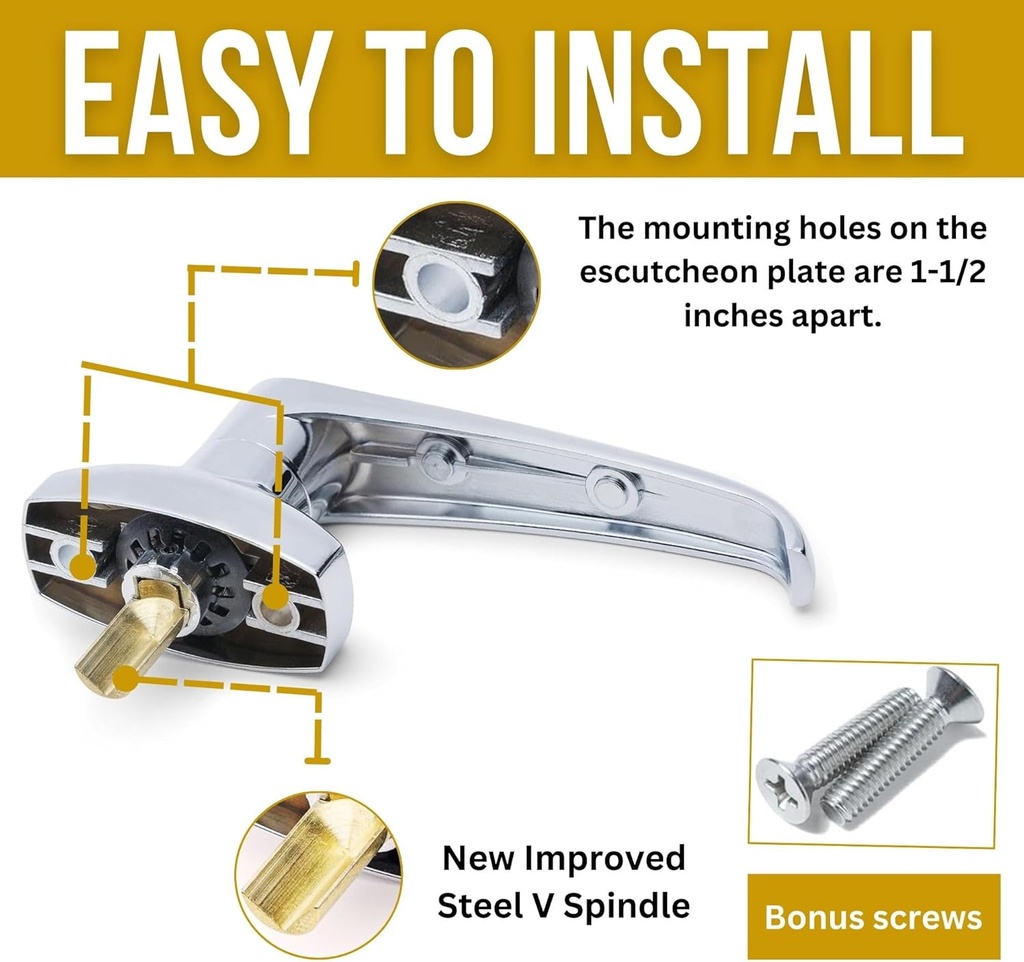 EASY TO INSTALL

The mounting holes on the escutcheon plate are 1-1/2 inches apart.

New Improved Steel V Spindle

Bonus screws