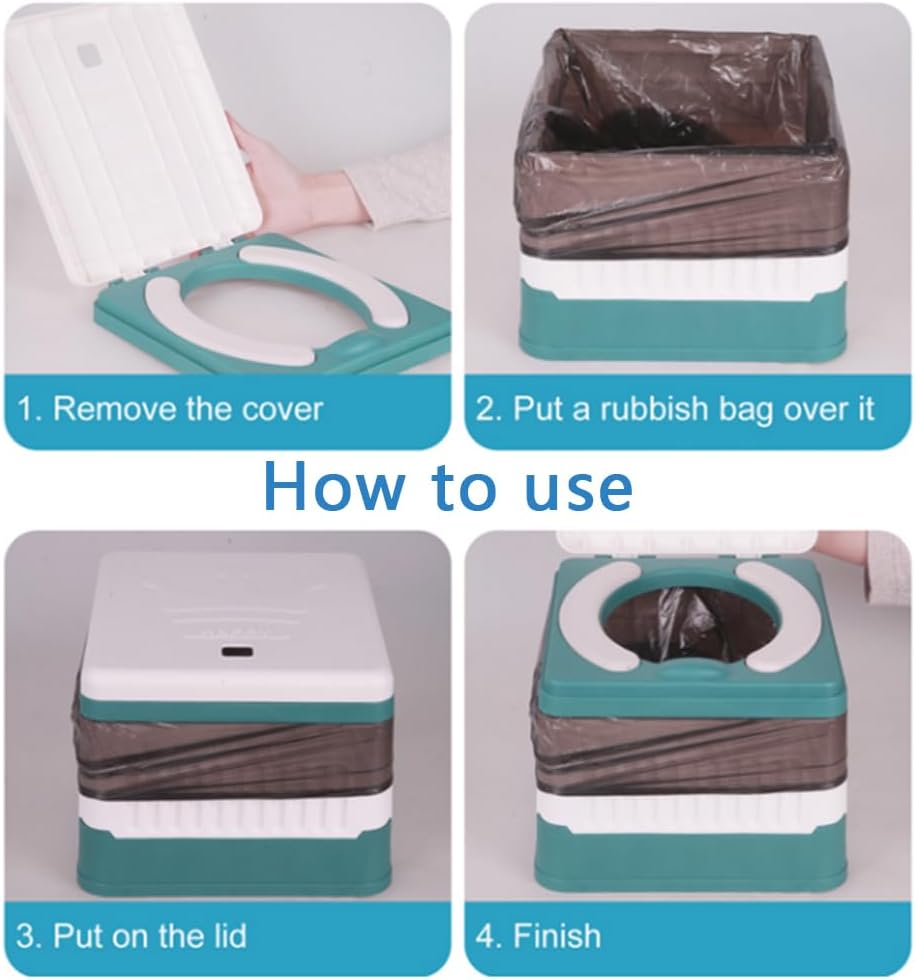 1. Remove the cover

2. Put a rubbish bag over it

How to use

3. Put on the lid

4. Finish