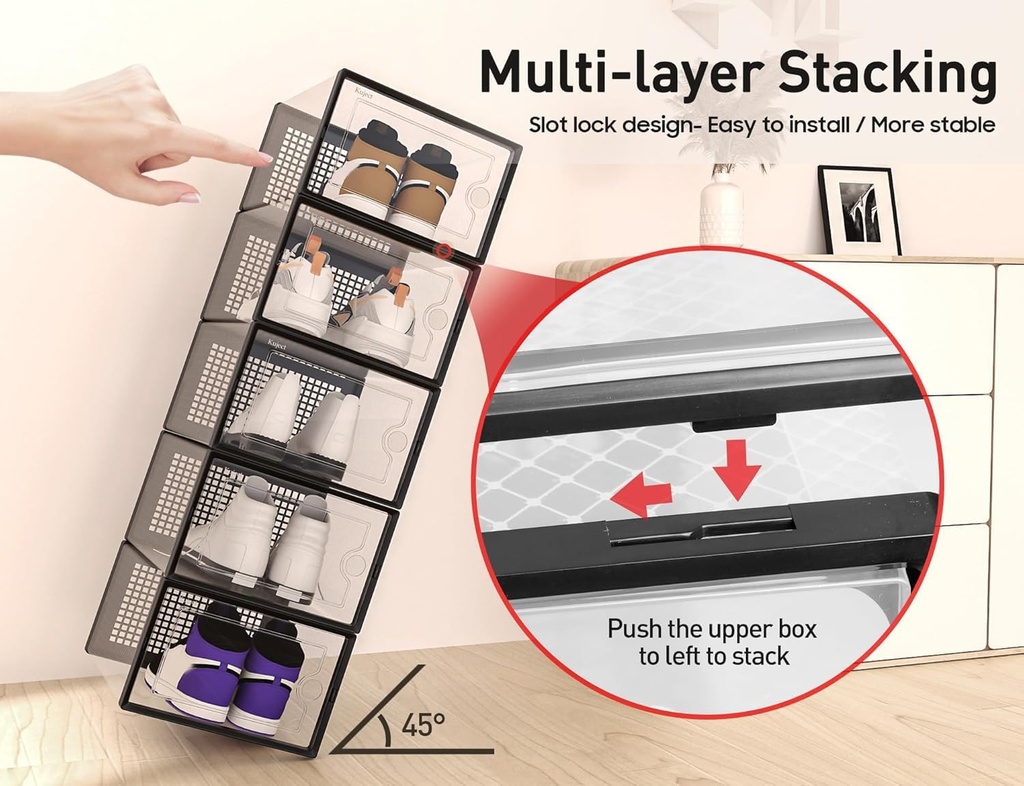 Multi-layer Stacking
Slot lock design- Easy to install / More stable

Kuject

Kuject

Push the upper box to left to stack

45°