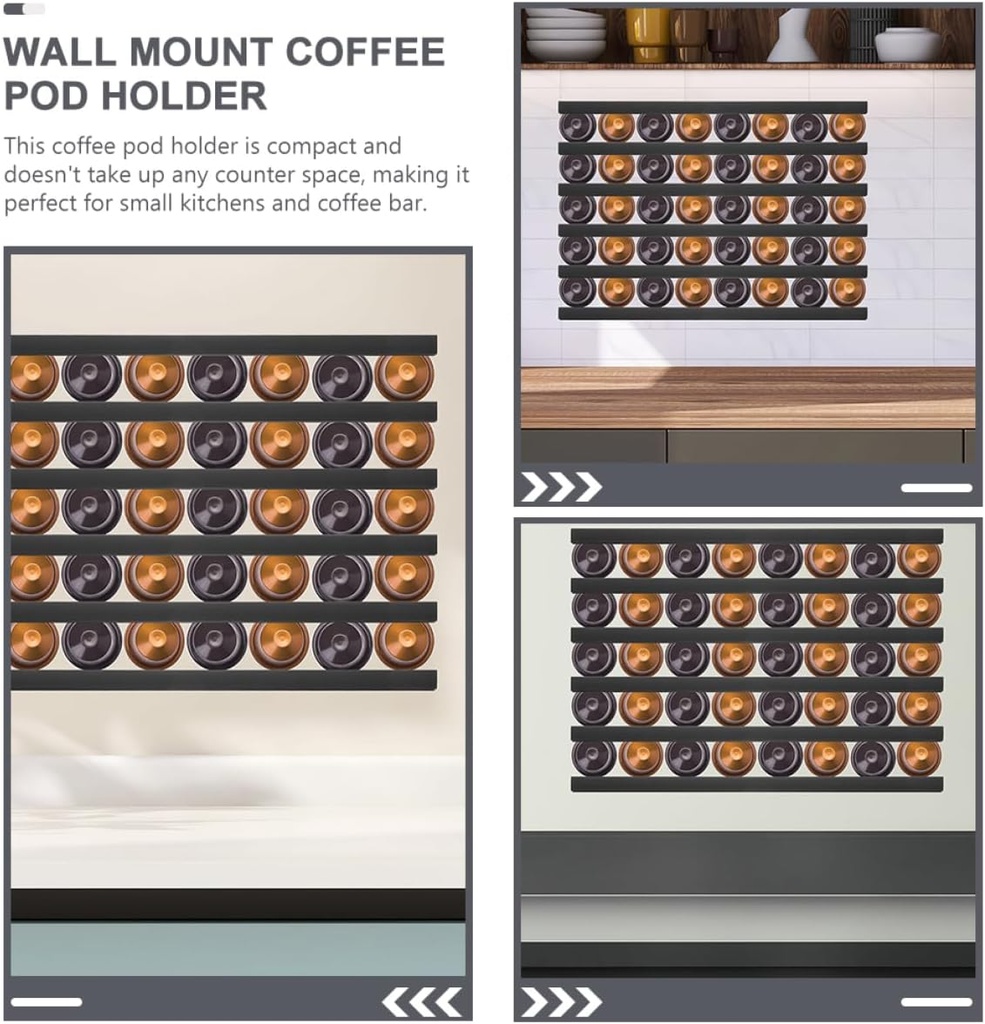 WALL MOUNT COFFEE POD HOLDER

This coffee pod holder is compact and doesn't take up any counter space, making it perfect for small kitchens and coffee bar.