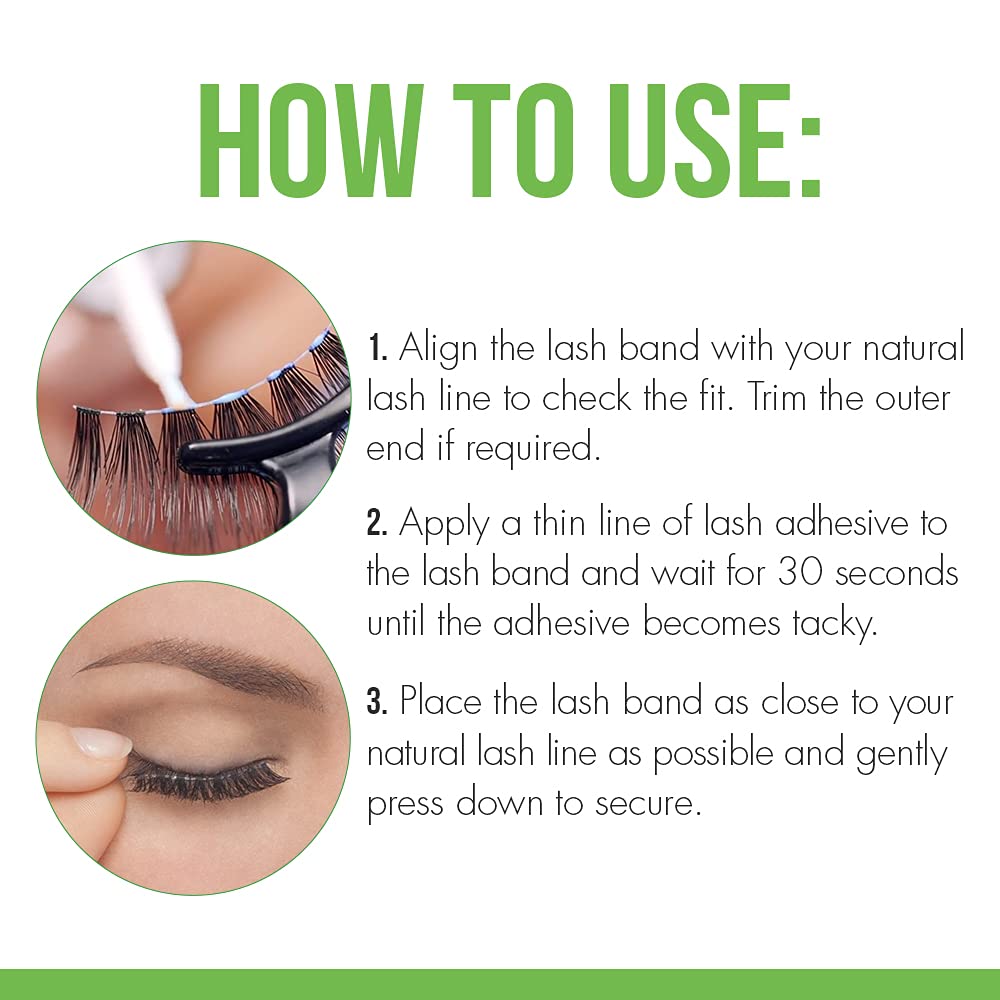 HOW TO USE:

1. Align the lash band with your natural lash line to check the fit. Trim the outer end if required.

2. Apply a thin line of lash adhesive to the lash band and wait for 30 seconds until the adhesive becomes tacky.

3. Place the lash band as close to your natural lash line as possible and gently press down to secure.