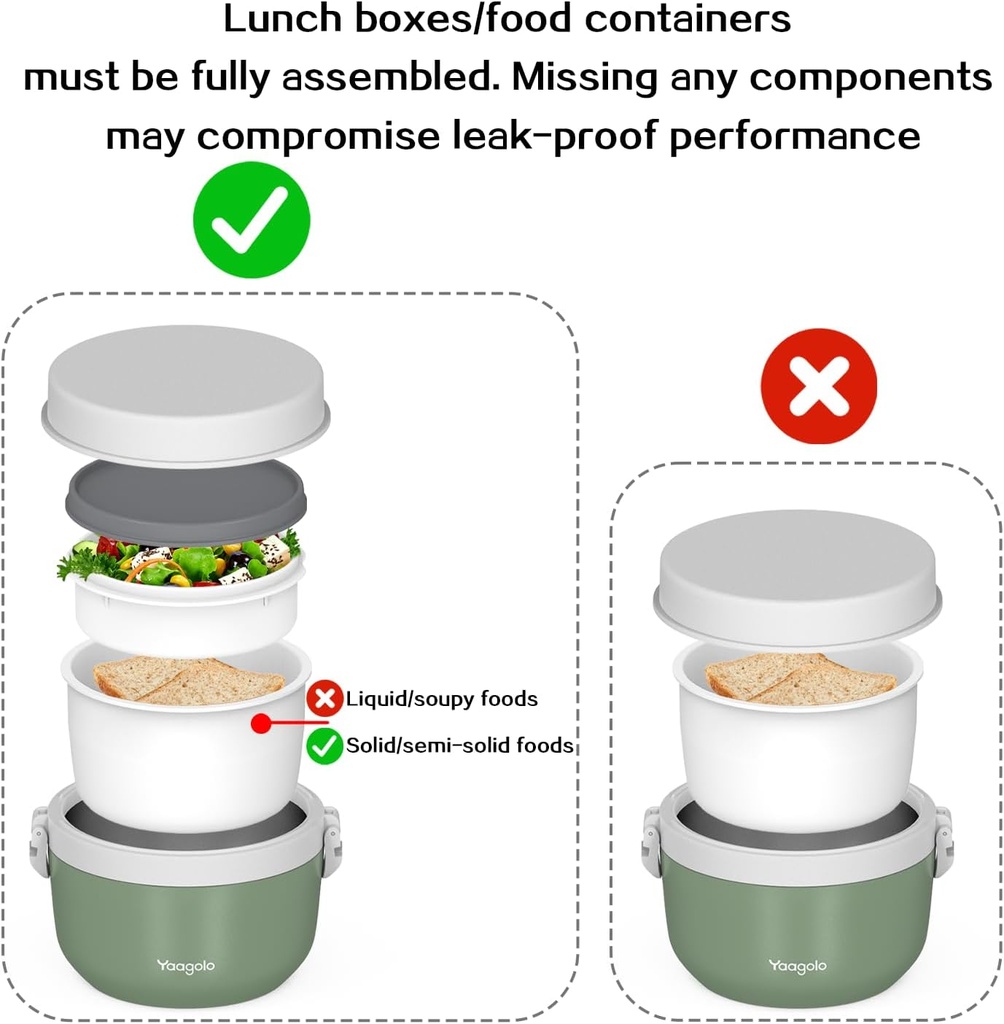 Lunch boxes/food containers must be fully assembled. Missing any components may compromise leak-proof performance

Liquid/soupy foods
Solid/semi-solid foods

Yaagolo

Yaagolo